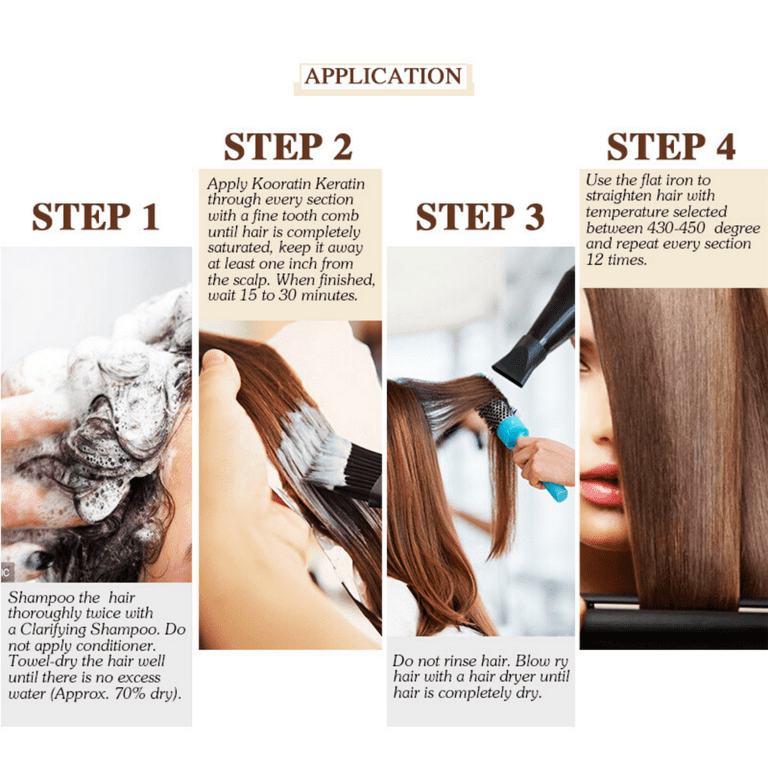 APPLICATION

STEP 1

Shampoo the hair thoroughly twice with a Clarifying Shampoo. Do not apply conditioner. Towel-dry the hair well until there is no excess water (Approx. 70% dry).

STEP 2

Apply Kooratin Keratin through every section with a fine tooth comb until hair is completely saturated, keep it away at least one inch from the scalp. When finished, wait 15 to 30 minutes.

STEP 3

Do not rinse hair. Blow ry hair with a hair dryer until hair is completely dry.

STEP 4

Use the flat iron to straighten hair with temperature selected between 430-450 degree and repeat every section 12 times.