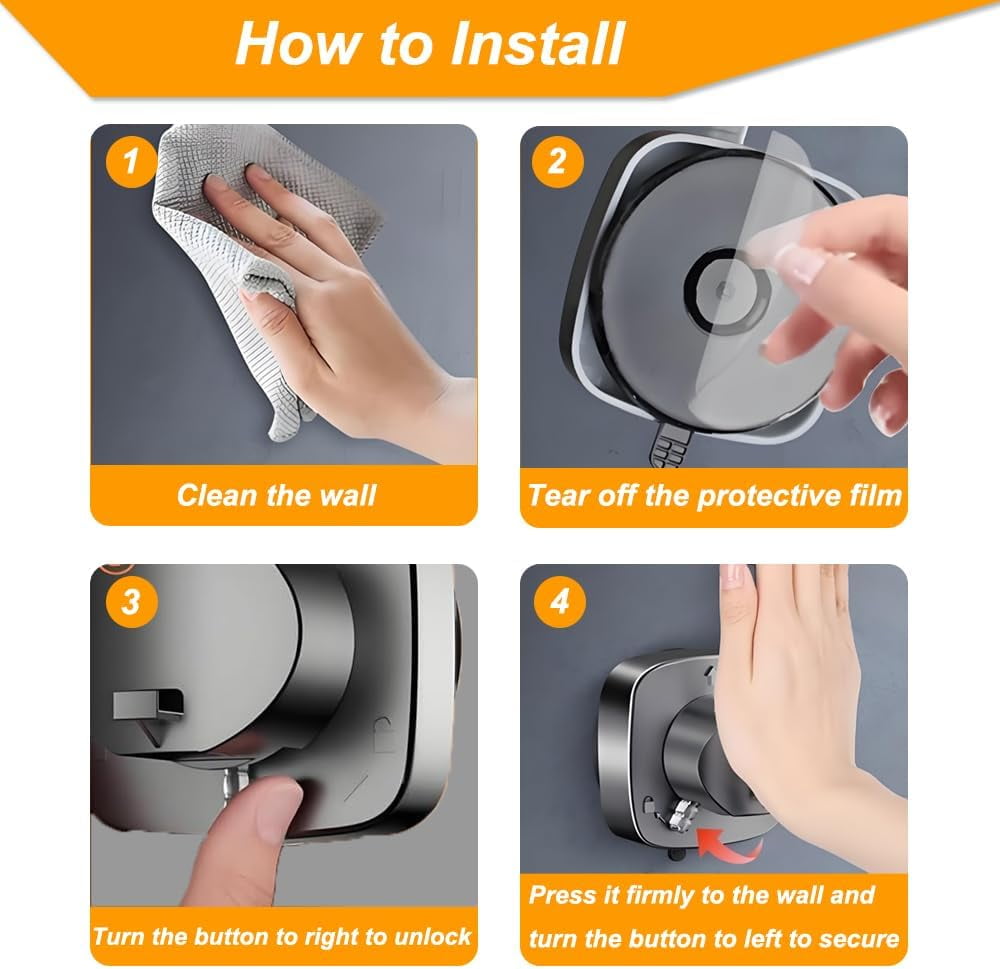 How to Install

1

Clean the wall

2

Tear off the protective film

3

Turn the button to right to unlock

4

Press it firmly to the wall and turn the button to left to secure