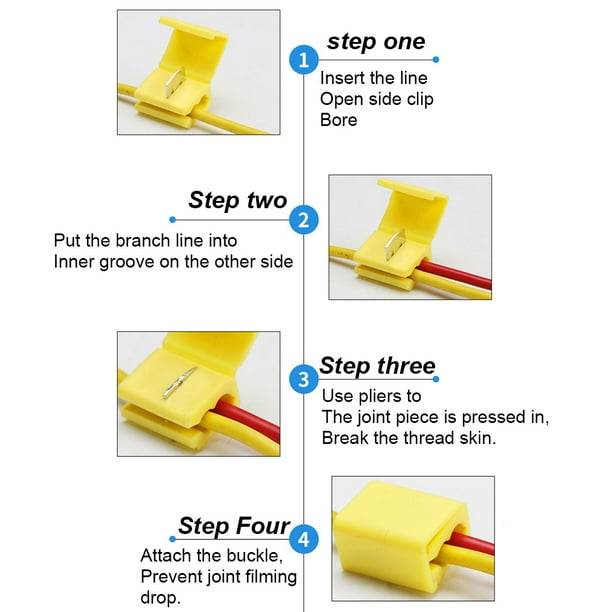 1
step one
Insert the line
Open side clip
Bore

Step two
2
Put the branch line into
Inner groove on the other side

3
Step three
Use pliers to
The joint piece is pressed in,
Break the thread skin.

Step Four
4
Attach the buckle,
Prevent joint filming
drop.