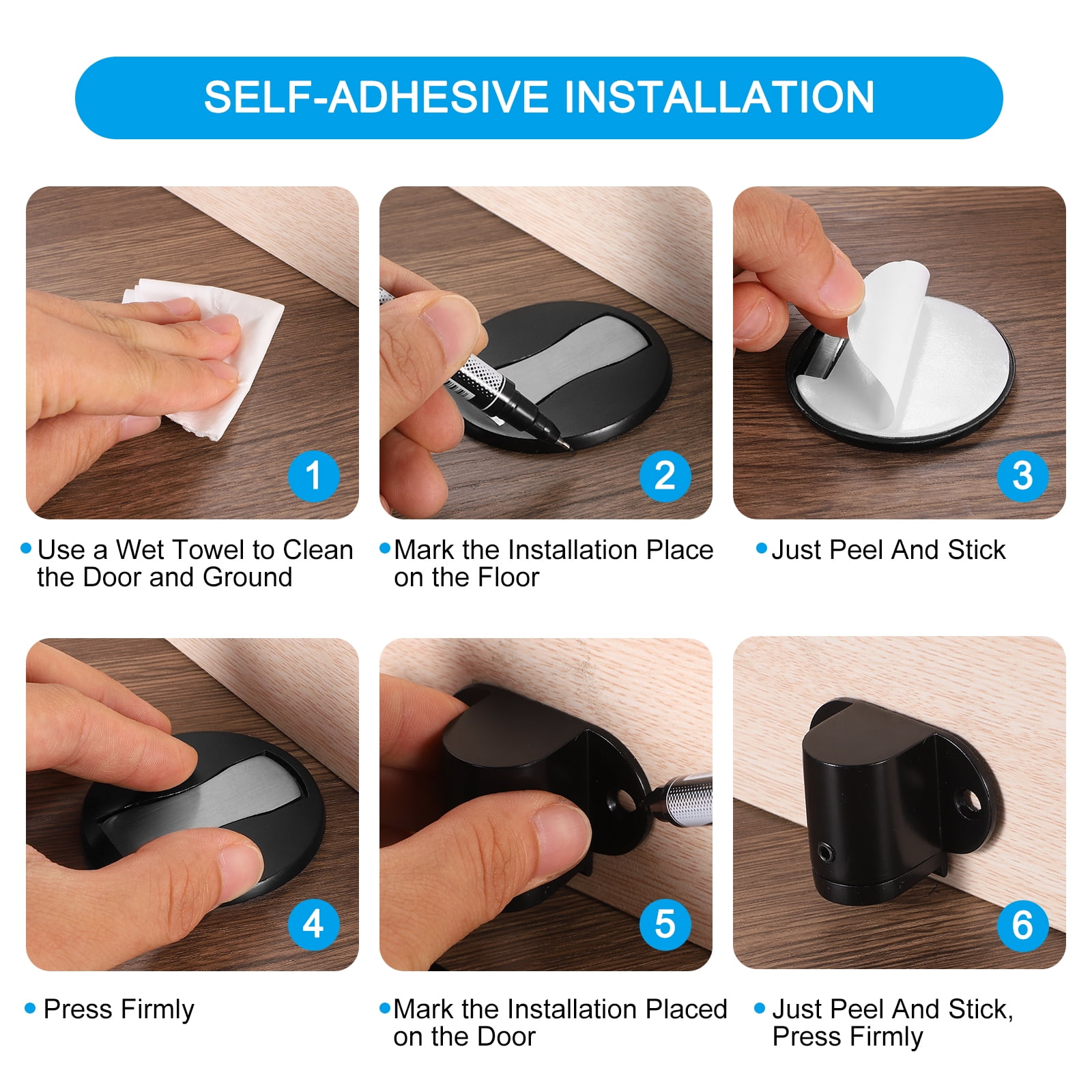 SELF-ADHESIVE INSTALLATION

1

• Use a Wet Towel to Clean the Door and Ground

2

• Mark the Installation Place on the Floor

3

• Just Peel And Stick

4

• Press Firmly

5

• Mark the Installation Placed on the Door

6

• Just Peel And Stick, Press Firmly