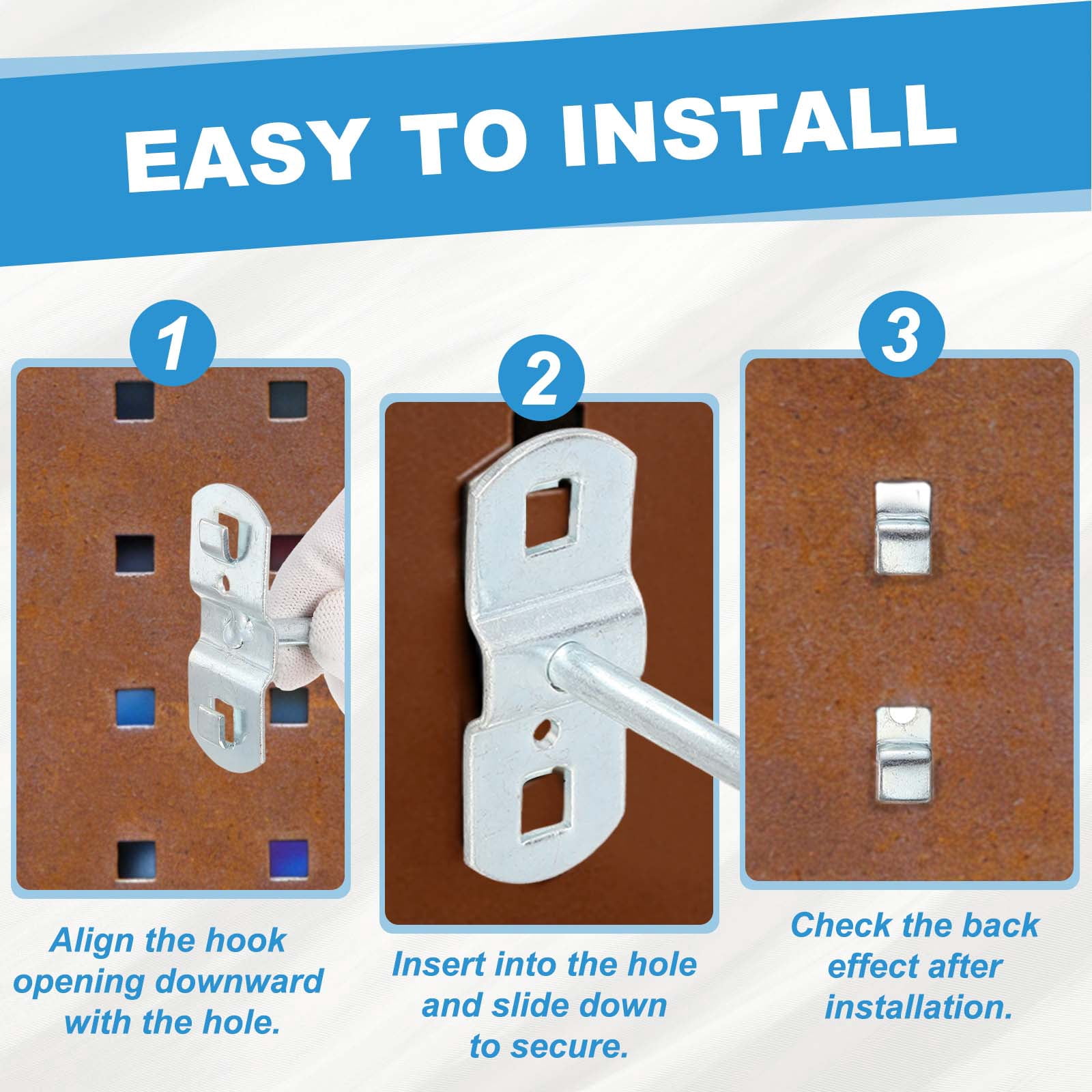 EASY TO INSTALL

1

Align the hook opening downward with the hole.

2

Insert into the hole and slide down to secure.

3

Check the back effect after installation.