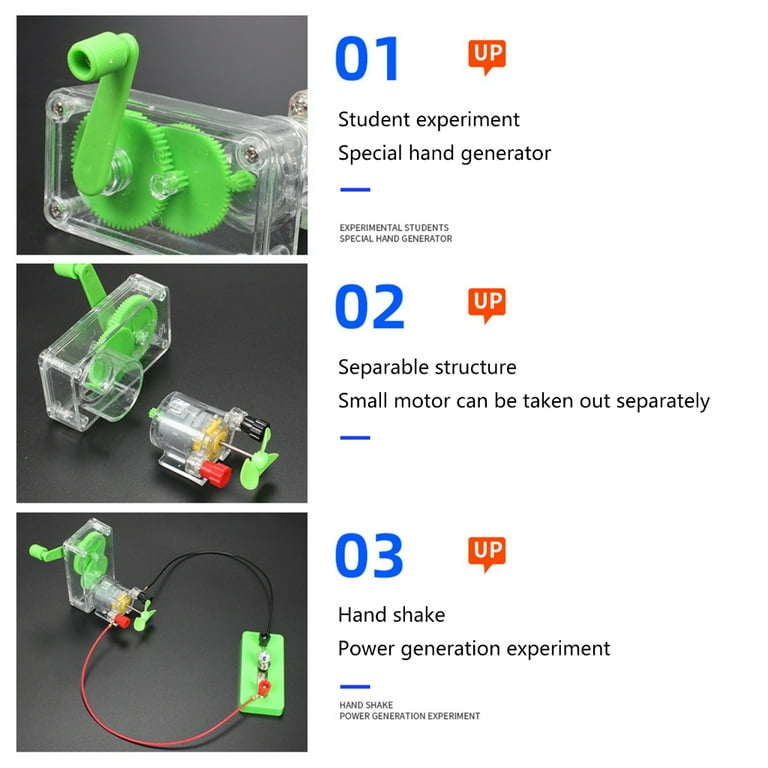 01 UP

Student experiment
Special hand generator

EXPERIMENTAL STUDENTS
SPECIAL HAND GENERATOR

02 UP

Separable structure
Small motor can be taken out separately

03 UP

Hand shake
Power generation experiment

HAND SHAKE
POWER GENERATION EXPERIMENT