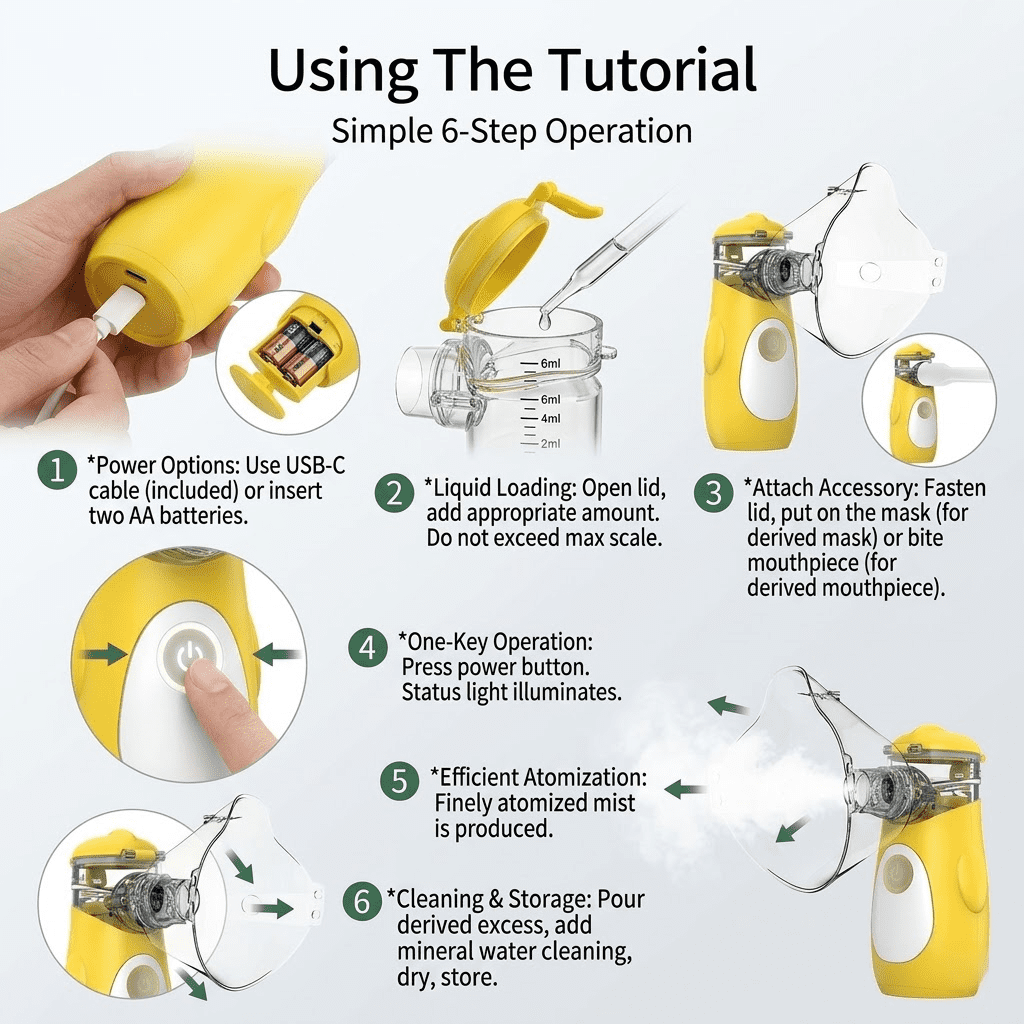 Using The Tutorial

Simple 6-Step Operation

6ml
6ml
4ml
2ml

1 *Power Options: Use USB-C cable (included) or insert two AA batteries.

2 *Liquid Loading: Open lid, add appropriate amount. Do not exceed max scale.

3 *Attach Accessory: Fasten lid, put on the mask (for derived mask) or bite mouthpiece (for derived mouthpiece).

4 *One-Key Operation: Press power button. Status light illuminates.

5 *Efficient Atomization: Finely atomized mist is produced.

6 *Cleaning & Storage: Pour derived excess, add mineral water cleaning, dry, store.