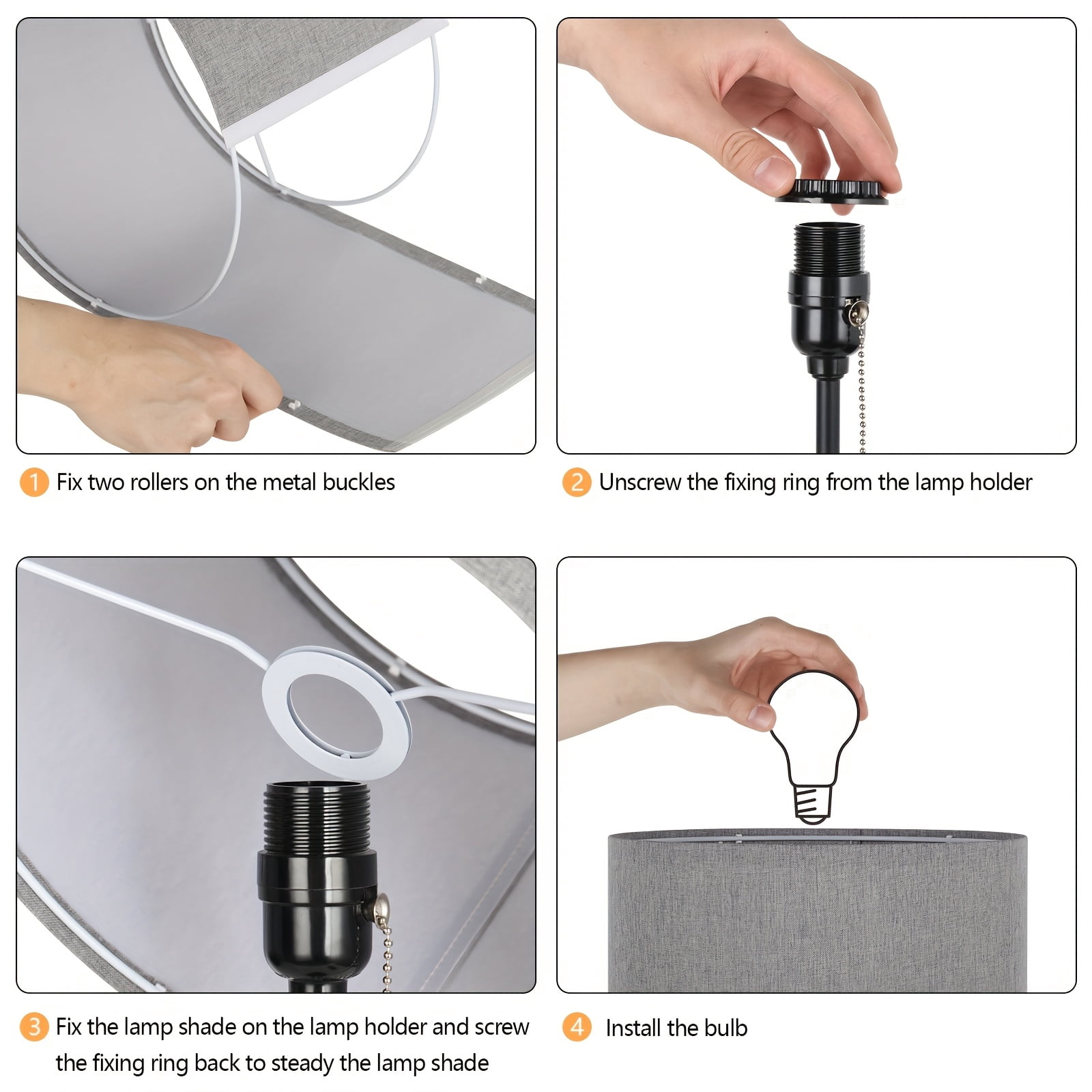 1 Fix two rollers on the metal buckles

2 Unscrew the fixing ring from the lamp holder

3 Fix the lamp shade on the lamp holder and screw the fixing ring back to steady the lamp shade

4 Install the bulb