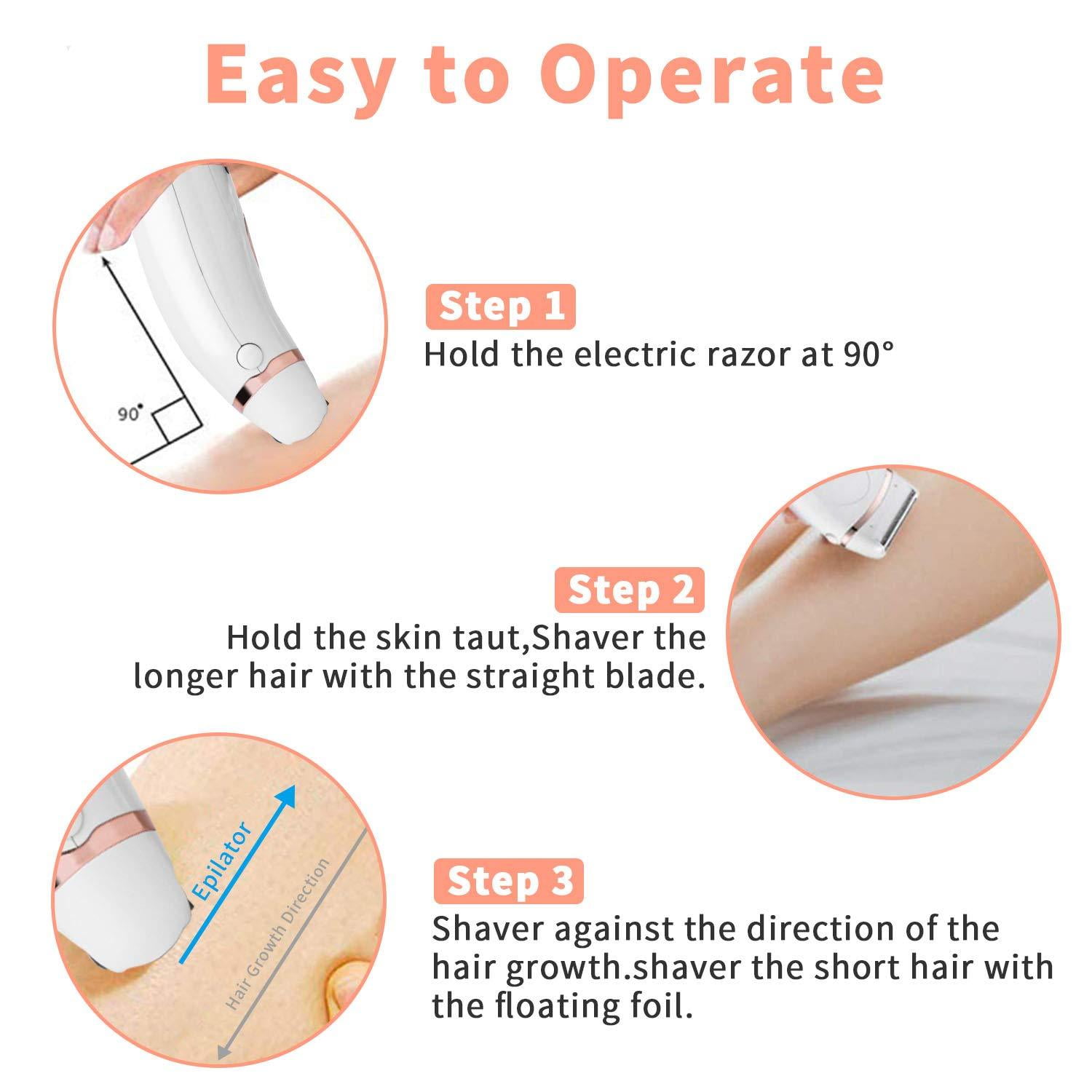 Easy to Operate

90°

Step 1
Hold the electric razor at 90°

Step 2
Hold the skin taut,Shaver the longer hair with the straight blade.

Epilator

Hair Growth Direction

Step 3
Shaver against the direction of the hair growth.shaver the short hair with the floating foil.