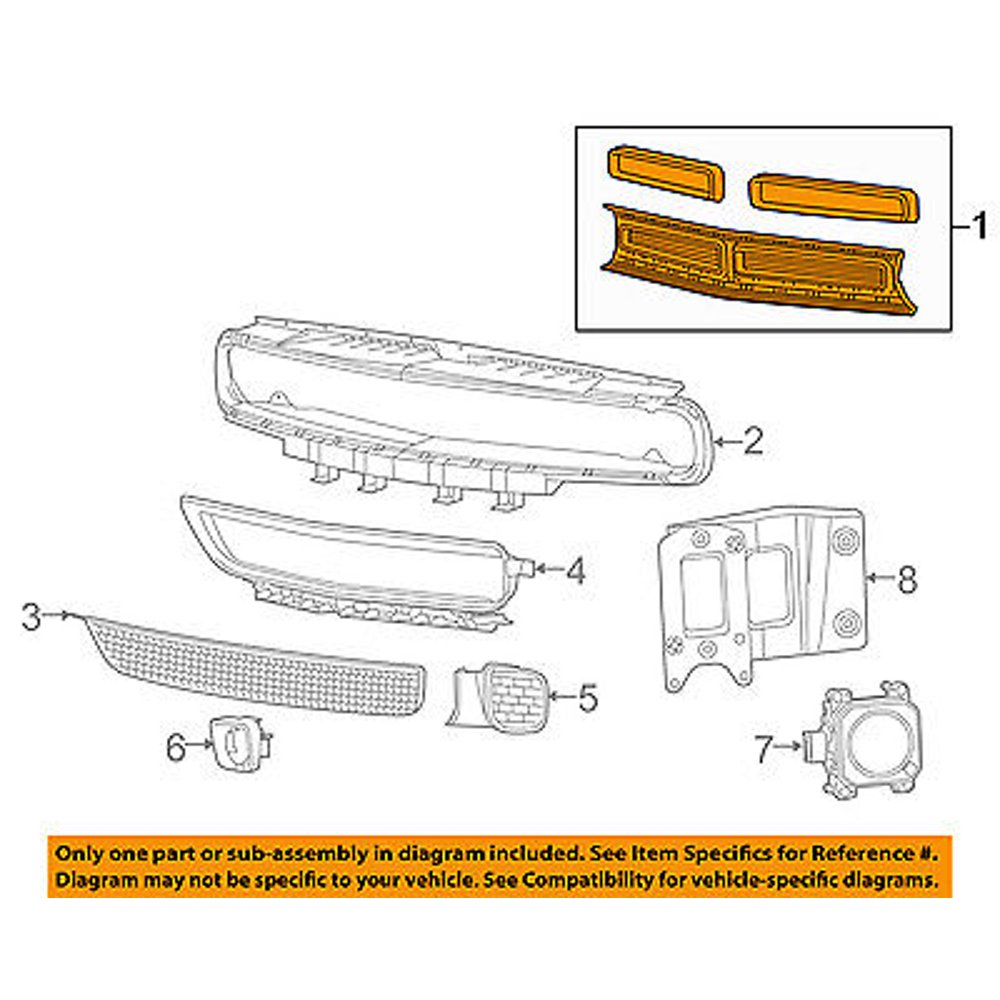 1
2
4
8
3
5
6
7

Only one part or sub-assembly in diagram included. See Item Specifics for Reference #. Diagram may not be specific to your vehicle. See Compatibility for vehicle-specific diagrams.