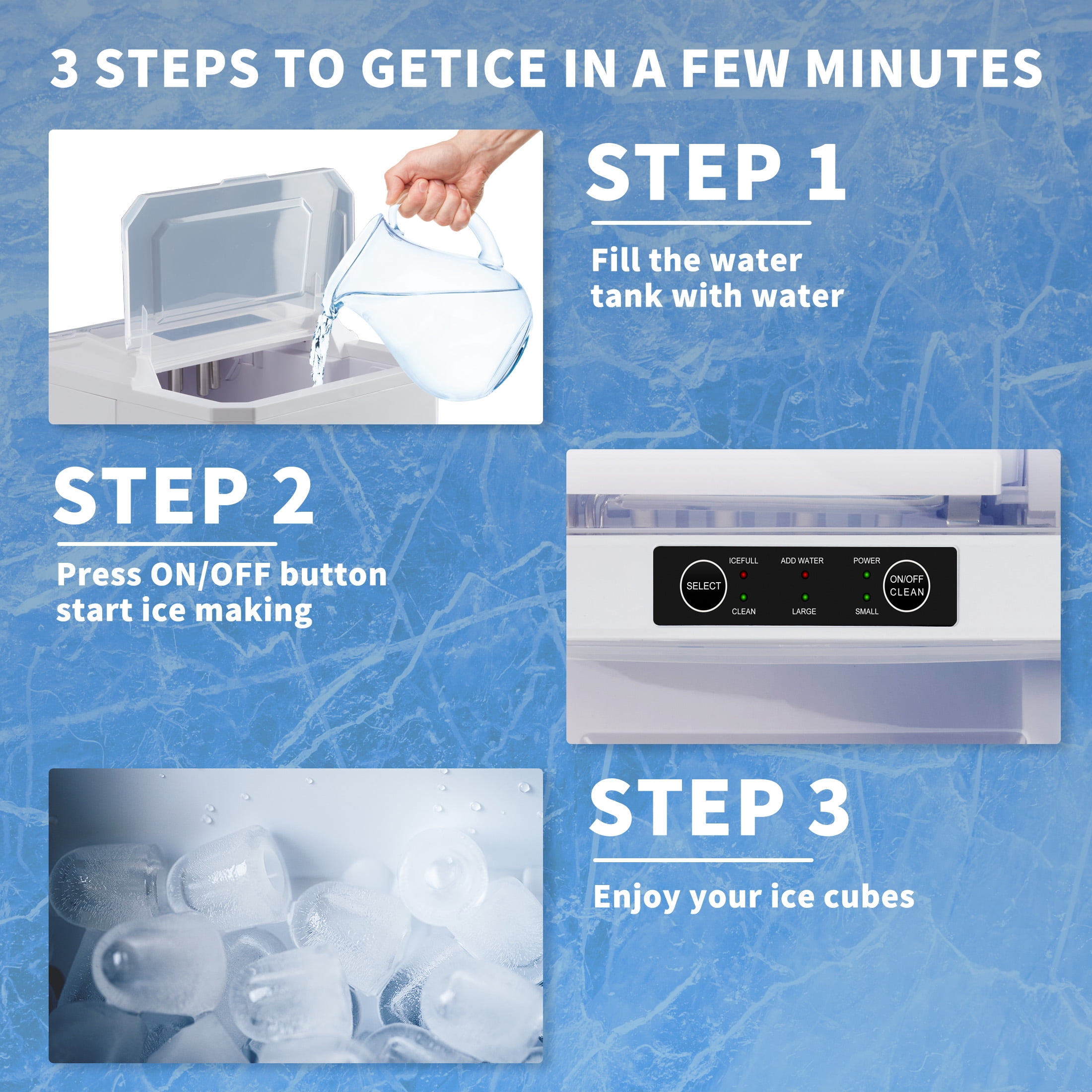 3 STEPS TO GETICE IN A FEW MINUTES

STEP 1

Fill the water tank with water

STEP 2

Press ON/OFF button start ice making

SELECT
ICEFULL
CLEAN
ADD WATER
LARGE
POWER
SMALL
ON/OFF
CLEAN

STEP 3

Enjoy your ice cubes