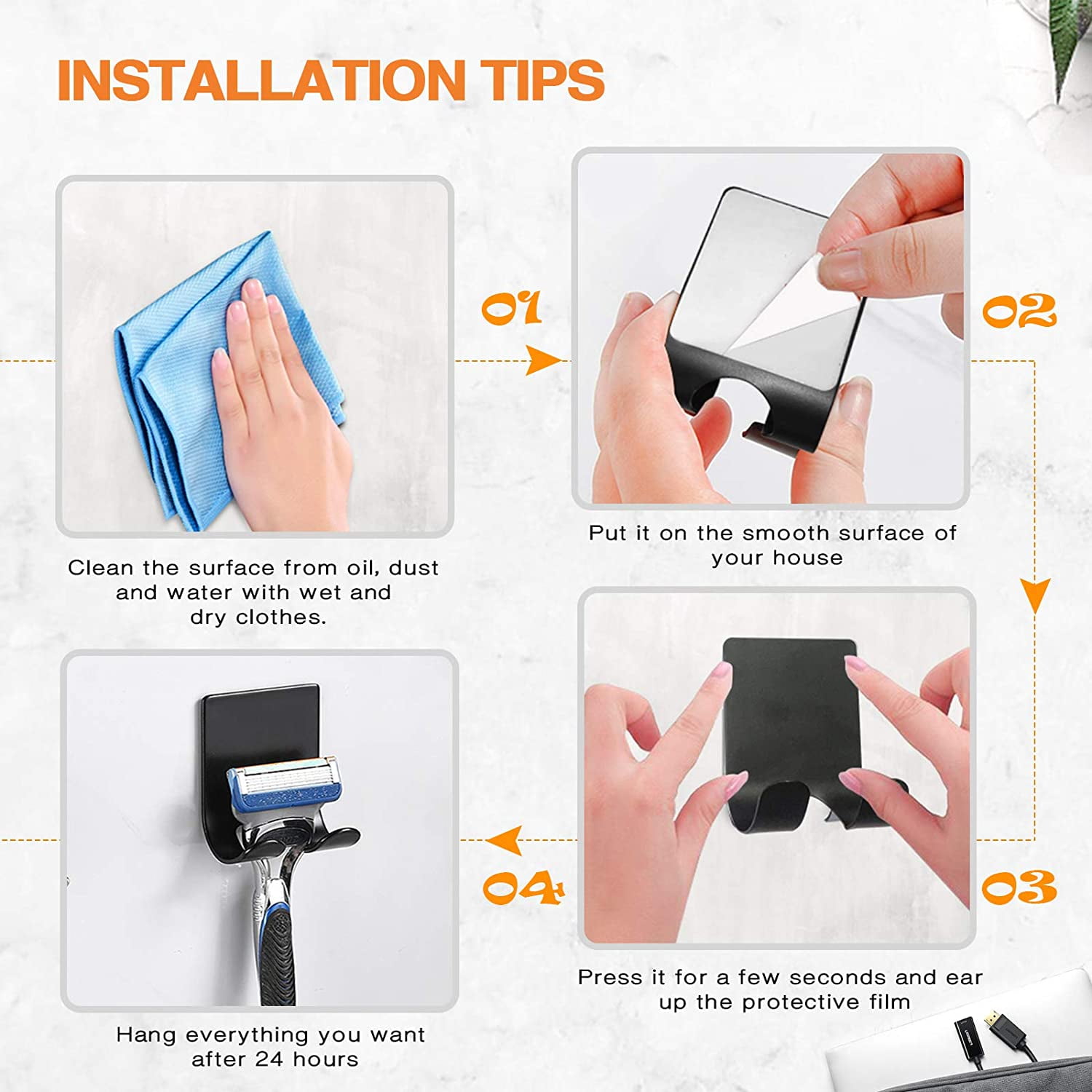 INSTALLATION TIPS

01

Clean the surface from oil, dust and water with wet and dry clothes.

02

Put it on the smooth surface of your house

03

Press it for a few seconds and ear up the protective film

04

Hang everything you want after 24 hours