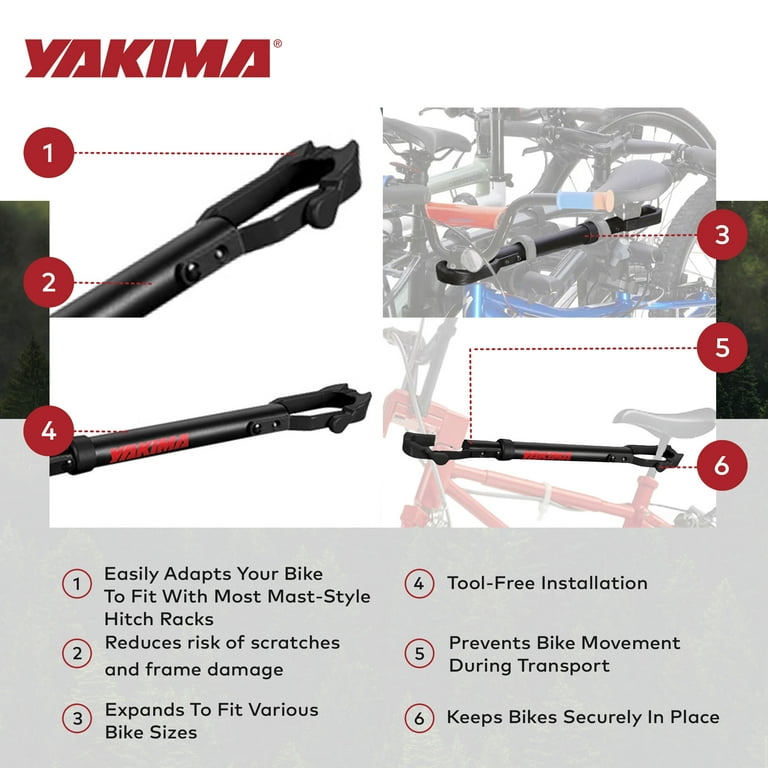 YAKIMA®

1

2

3

4

YAKIMA

5

YAKIMA

6

1 Easily Adapts Your Bike To Fit With Most Mast-Style Hitch Racks

2 Reduces risk of scratches and frame damage

3 Expands To Fit Various Bike Sizes

4 Tool-Free Installation

5 Prevents Bike Movement During Transport

6 Keeps Bikes Securely In Place