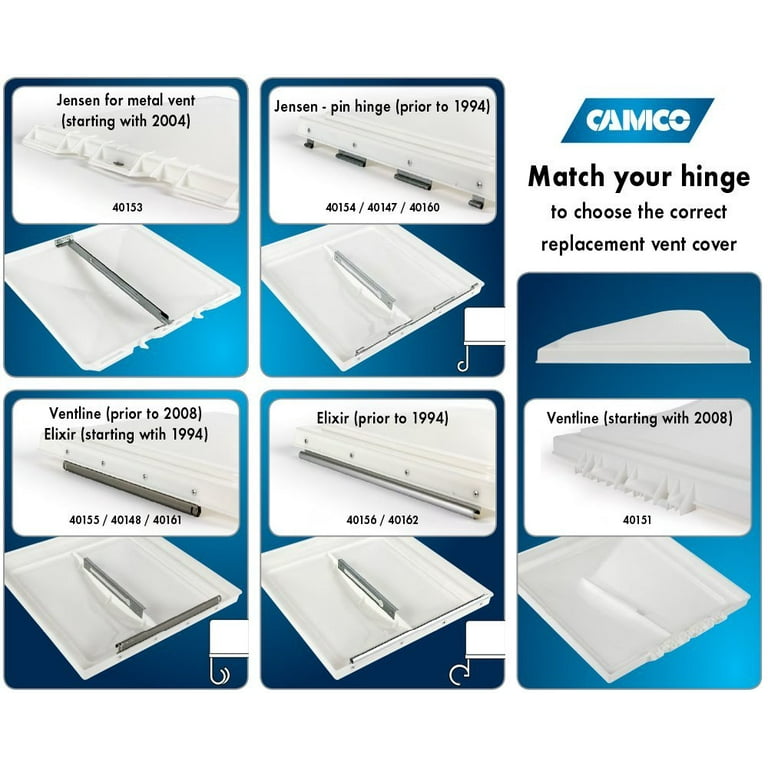 Jensen for metal vent (starting with 2004)

40153

Jensen - pin hinge (prior to 1994)

40154 / 40147 / 40160

CAMCO

Match your hinge

to choose the correct replacement vent cover

Ventline (prior to 2008) Elixir (starting wtih 1994)

40155 / 40148 / 40161

Elixir (prior to 1994)

40156 / 40162

Ventline (starting with 2008)

40151