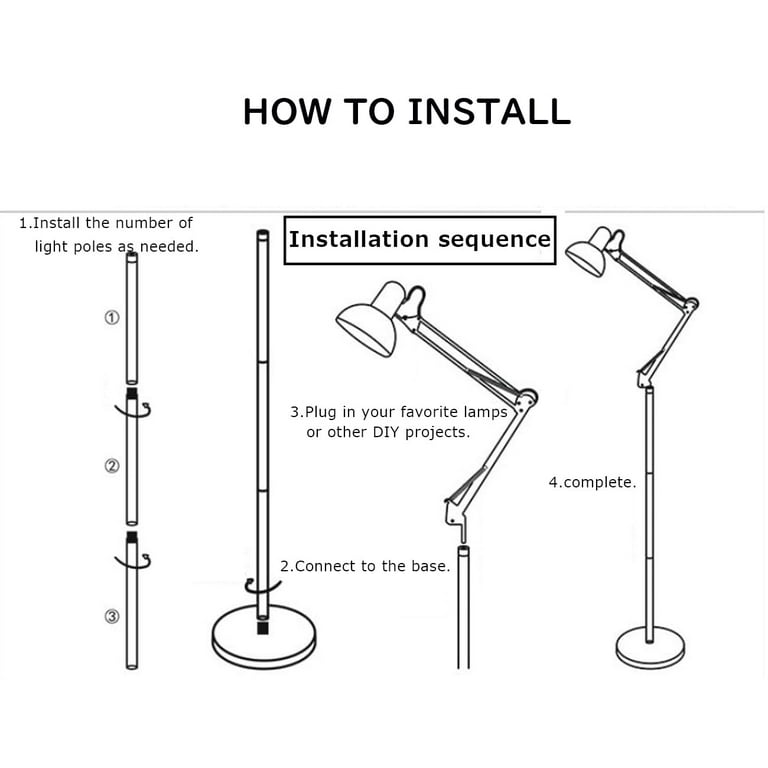 HOW TO INSTALL

Installation sequence

1.Install the number of light poles as needed.

①

②

③

2.Connect to the base.

3.Plug in your favorite lamps or other DIY projects.

4.complete.