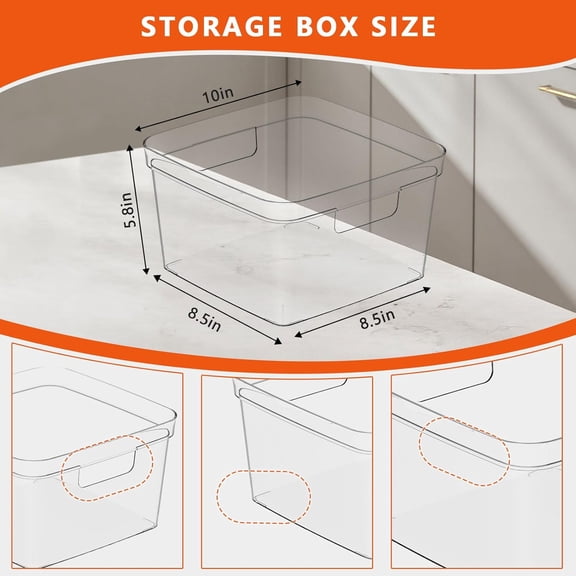 STORAGE BOX SIZE

10in

5.8in

8.5in

8.5in