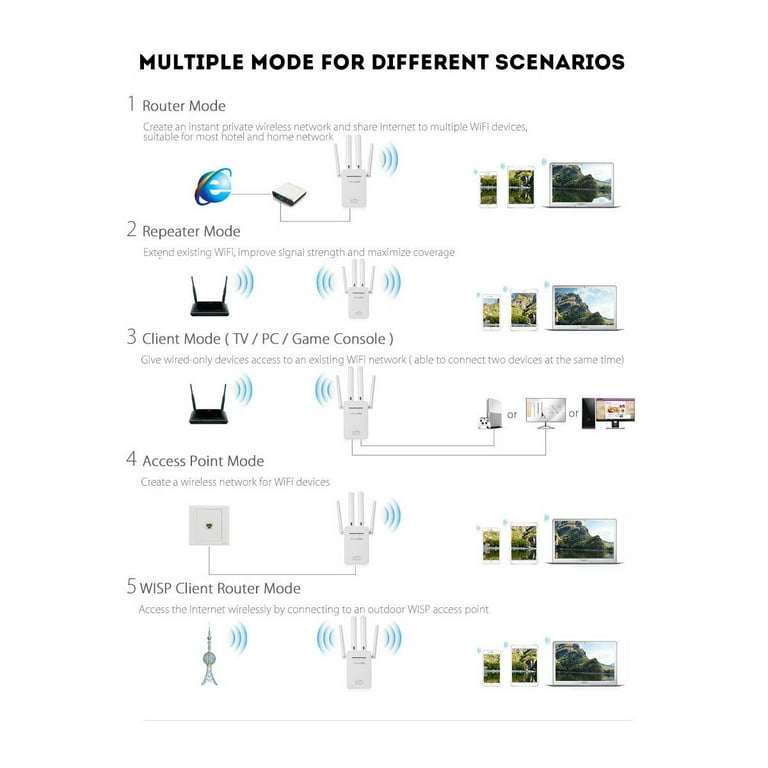 MULTIPLE MODE FOR DIFFERENT SCENARIOS

1 Router Mode
Create an instant private wireless network and share Internet to multiple WiFi devices, suitable for most hotel and home network

2 Repeater Mode
Extend existing WiFi, improve signal strength and maximize coverage

3 Client Mode ( TV / PC / Game Console )
Give wired-only devices access to an existing WiFi network ( able to connect two devices at the same time)

or or

4 Access Point Mode
Create a wireless network for WiFi devices

5 WISP Client Router Mode
Access the Internet wirelessly by connecting to an outdoor WISP access point