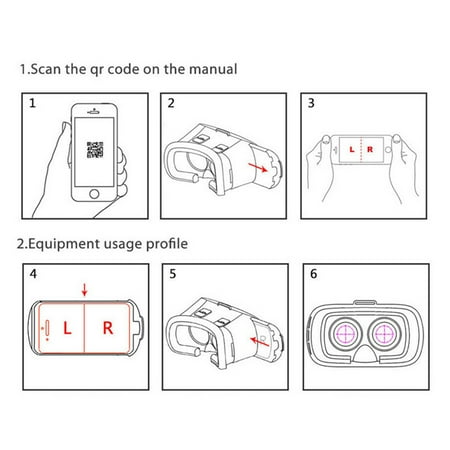 1.Scan the qr code on the manual

1

2

3

L R

2.Equipment usage profile

4

L R

5

6