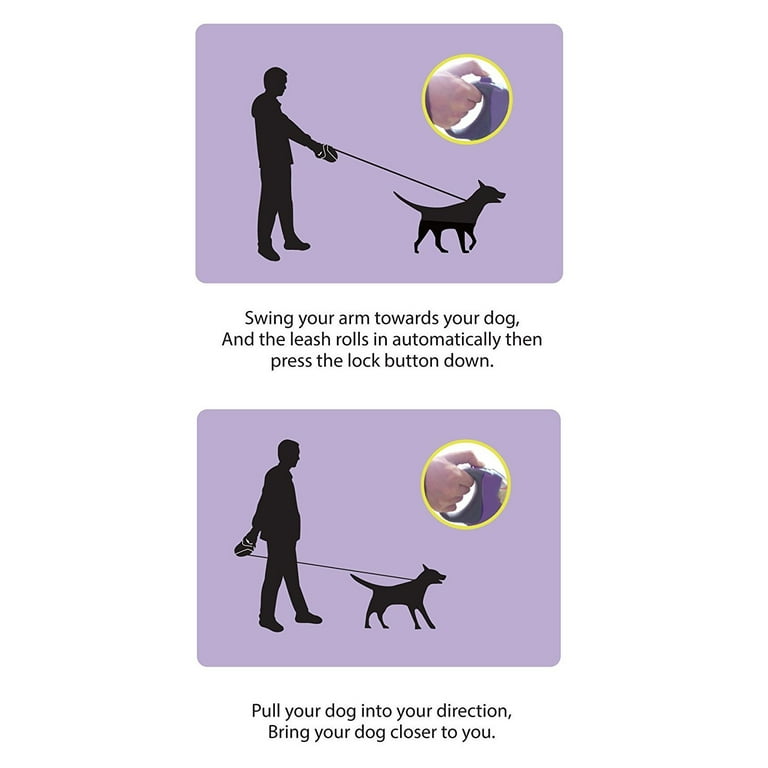 Swing your arm towards your dog,
And the leash rolls in automatically then
press the lock button down.

Pull your dog into your direction,
Bring your dog closer to you.