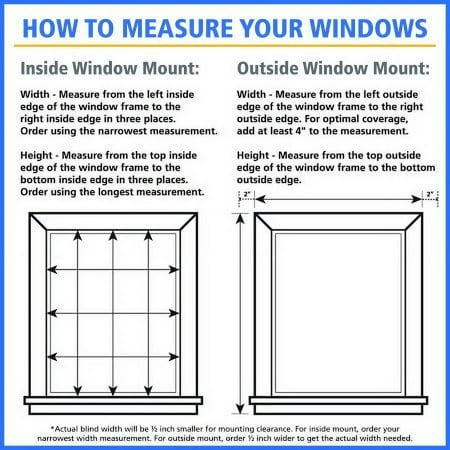 HOW TO MEASURE YOUR WINDOWS

Inside Window Mount:

Width - Measure from the left inside edge of the window frame to the right inside edge in three places. Order using the narrowest measurement.

Height - Measure from the top inside edge of the window frame to the bottom inside edge in three places. Order using the longest measurement.

Outside Window Mount:

Width - Measure from the left outside edge of the window frame to the right outside edge. For optimal coverage, add at least 4" to the measurement.

Height - Measure from the top outside edge of the window frame to the bottom outside edge.

2"

2"

*Actual blind width will be ½ inch smaller for mounting clearance. For inside mount, order your narrowest width measurement. For outside mount, order ½ inch wider to get the actual width needed.