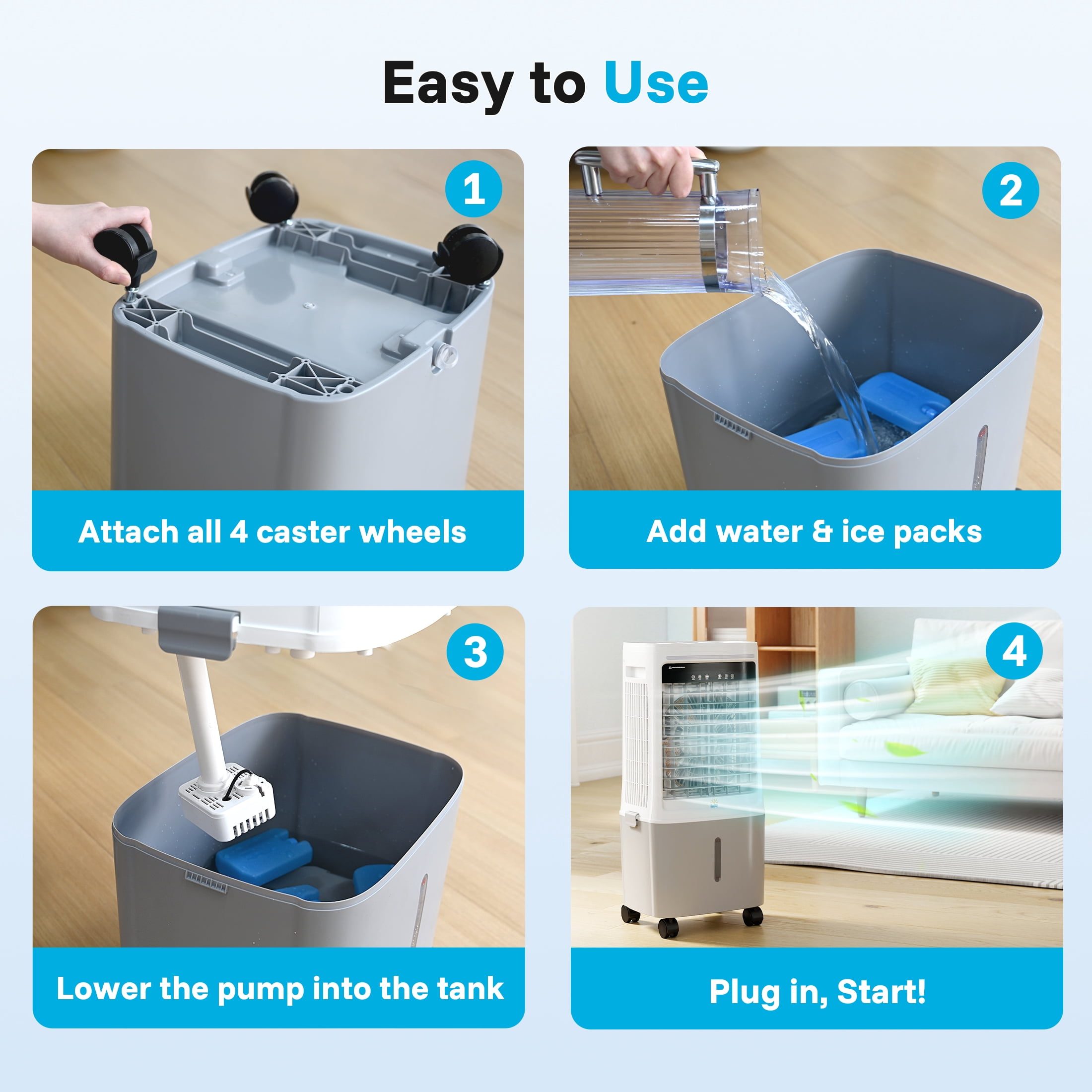 Easy to Use

1

Attach all 4 caster wheels

2

Add water & ice packs

3

Lower the pump into the tank

4

Plug in, Start!