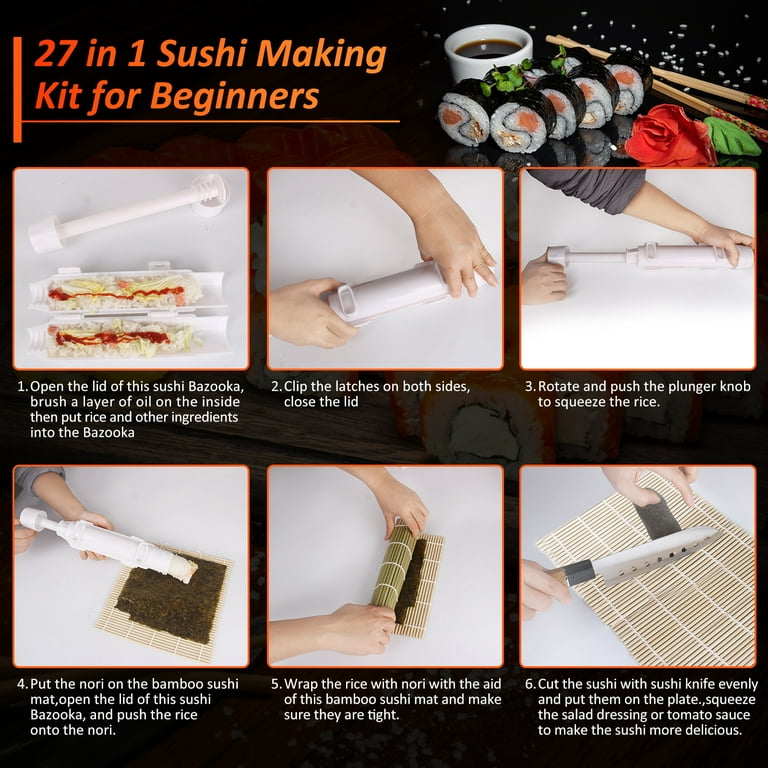 27 in 1 Sushi Making Kit for Beginners

1. Open the lid of this sushi Bazooka, brush a layer of oil on the inside then put rice and other ingredients into the Bazooka

2. Clip the latches on both sides, close the lid

3. Rotate and push the plunger knob to squeeze the rice.

4. Put the nori on the bamboo sushi mat,open the lid of this sushi Bazooka, and push the rice onto the nori.

5. Wrap the rice with nori with the aid of this bamboo sushi mat and make sure they are tight.

6. Cut the sushi with sushi knife evenly and put them on the plate.,squeeze the salad dressing or tomato sauce to make the sushi more delicious.