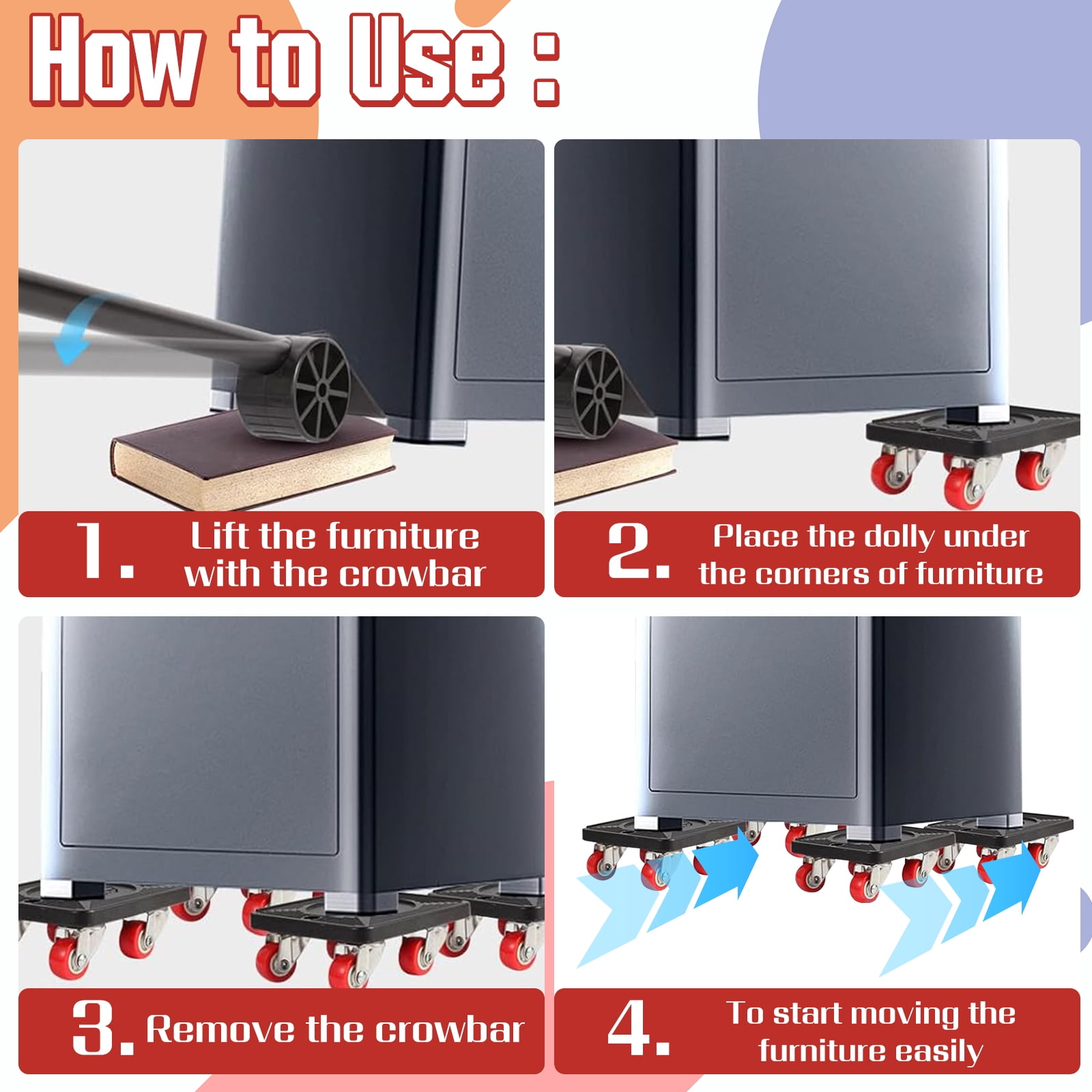 How to Use :

1. Lift the furniture with the crowbar

2. Place the dolly under the corners of furniture

3. Remove the crowbar

4. To start moving the furniture easily