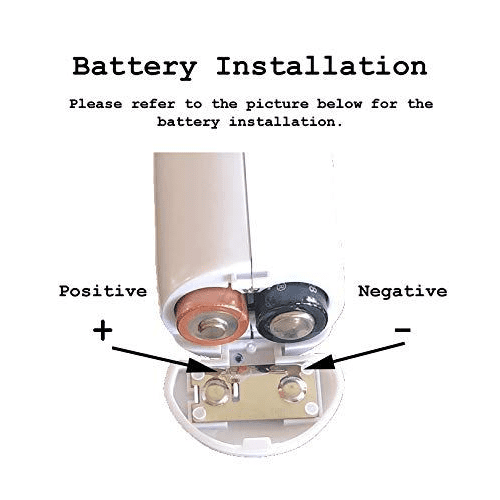 Battery Installation

Please refer to the picture below for the battery installation.

Positive

+

Negative

-