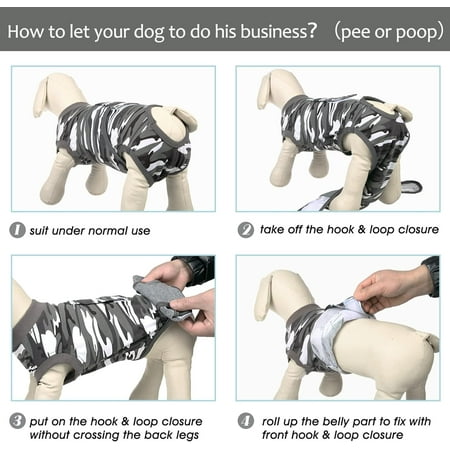 How to let your dog to do his business? (pee or poop)

1 suit under normal use

2 take off the hook & loop closure

3 put on the hook & loop closure without crossing the back legs

4 roll up the belly part to fix with front hook & loop closure