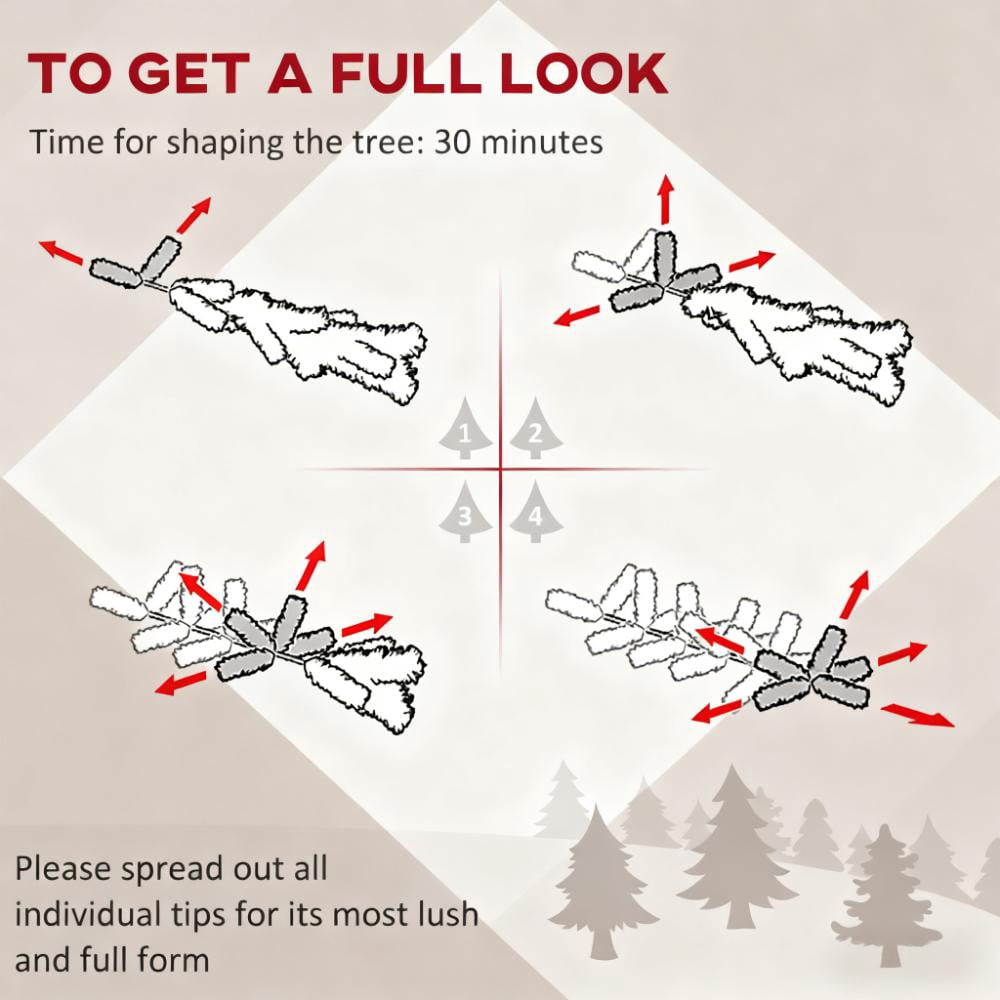 TO GET A FULL LOOK

Time for shaping the tree: 30 minutes

1

2

3

4

Please spread out all individual tips for its most lush and full form