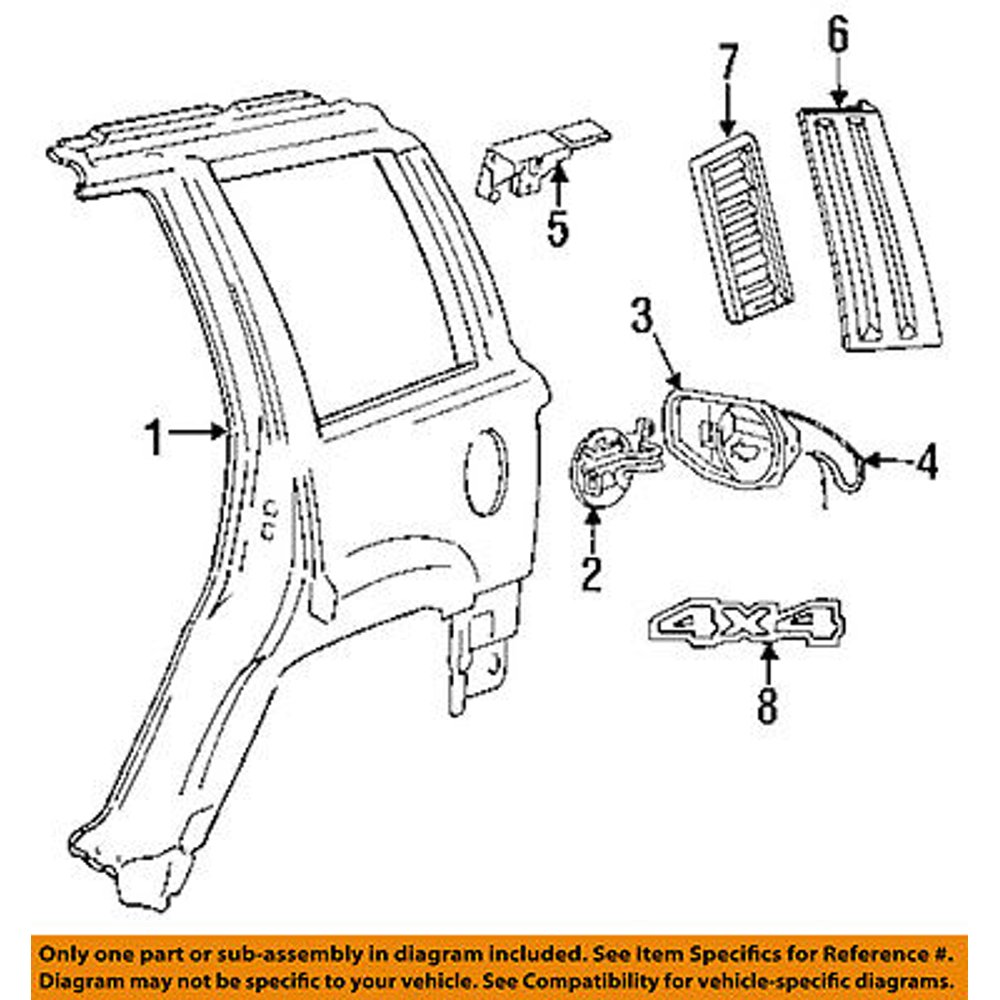 7
6
5
3
1
4
2
4X4
8

Only one part or sub-assembly in diagram included. See Item Specifics for Reference #. Diagram may not be specific to your vehicle. See Compatibility for vehicle-specific diagrams.