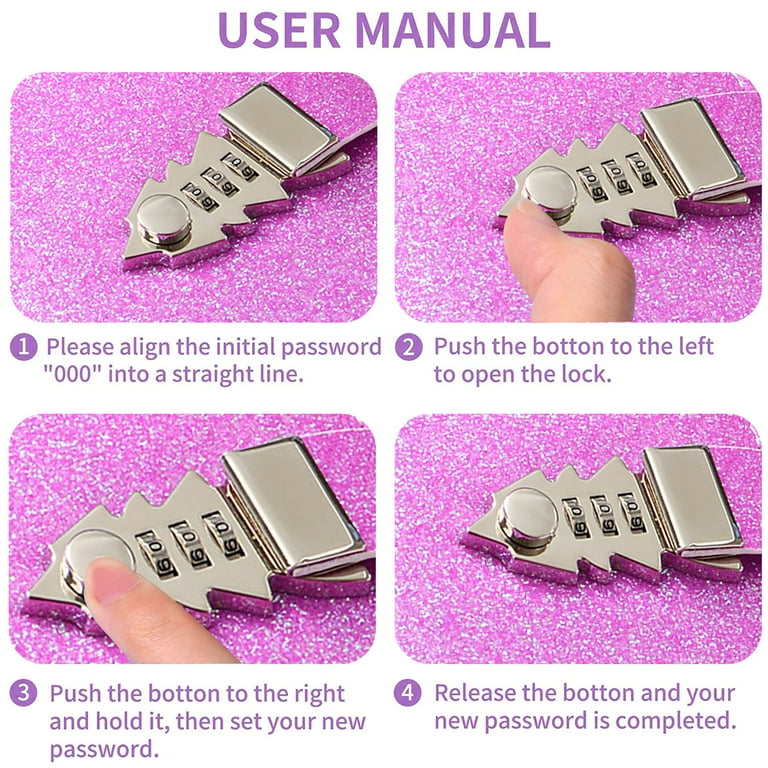 USER MANUAL

1 Please align the initial password "000" into a straight line.

2 Push the botton to the left to open the lock.

3 Push the botton to the right and hold it, then set your new password.

4 Release the botton and your new password is completed.