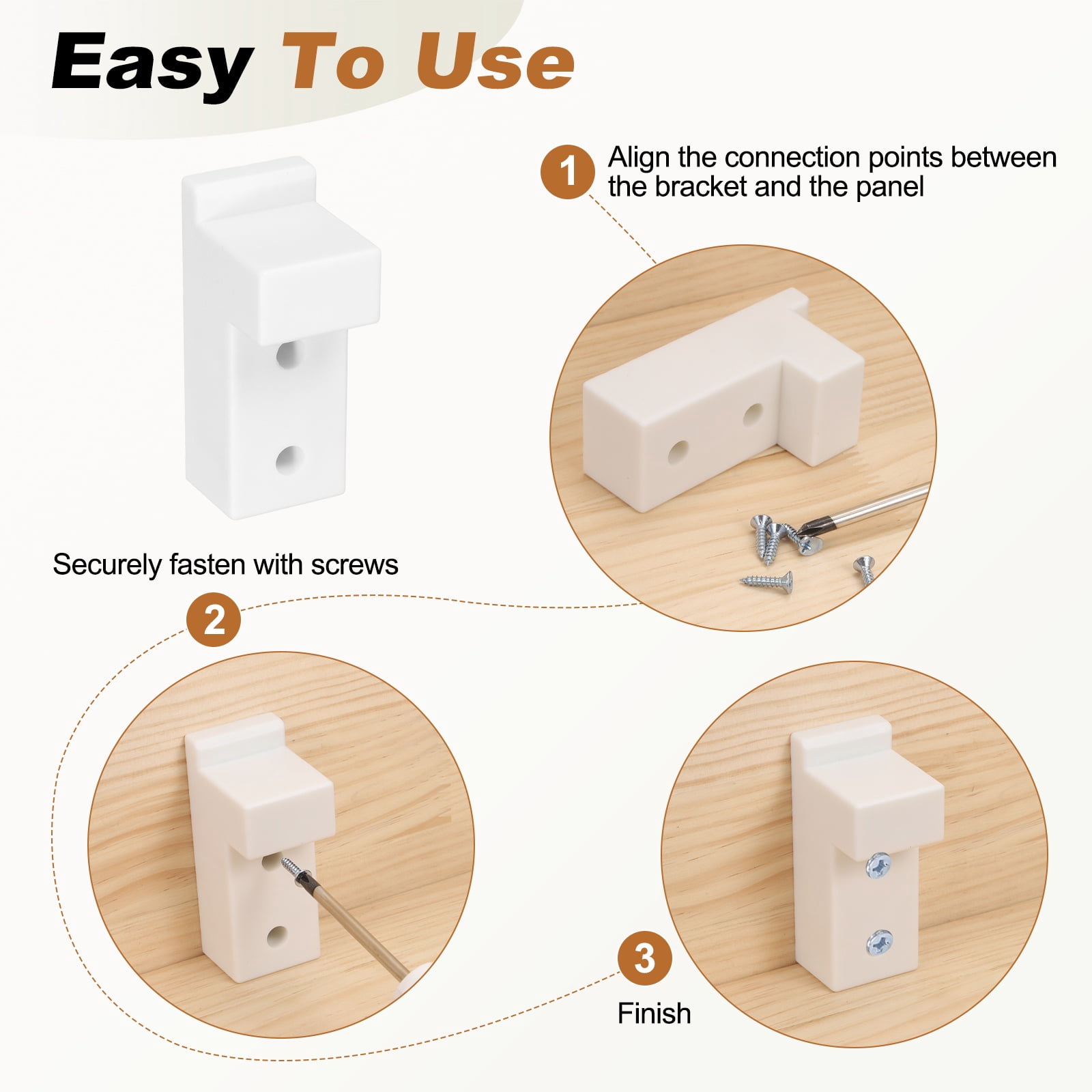 Easy To Use

1 Align the connection points between the bracket and the panel

Securely fasten with screws

2

3

Finish