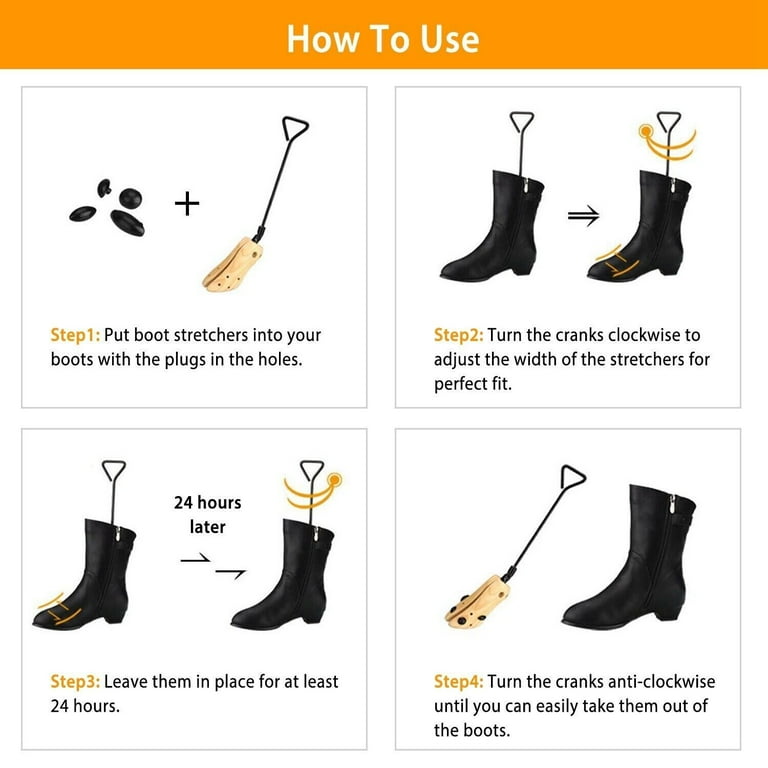 How To Use

Step1: Put boot stretchers into your boots with the plugs in the holes.

Step2: Turn the cranks clockwise to adjust the width of the stretchers for perfect fit.

24 hours later

Step3: Leave them in place for at least 24 hours.

Step4: Turn the cranks anti-clockwise until you can easily take them out of the boots.