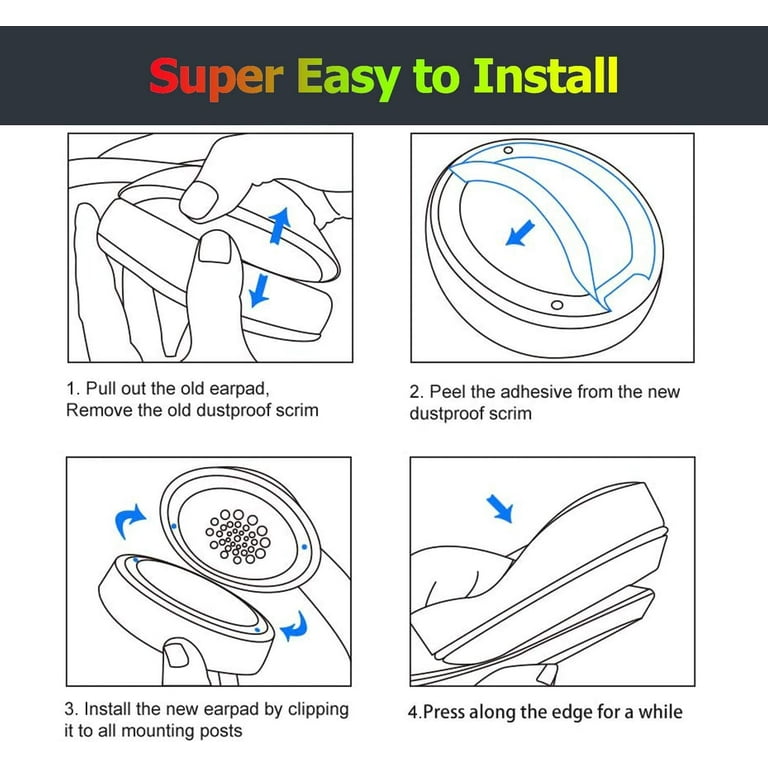 Super Easy to Install

1. Pull out the old earpad,
Remove the old dustproof scrim

2. Peel the adhesive from the new dustproof scrim

3. Install the new earpad by clipping it to all mounting posts

4.Press along the edge for a while