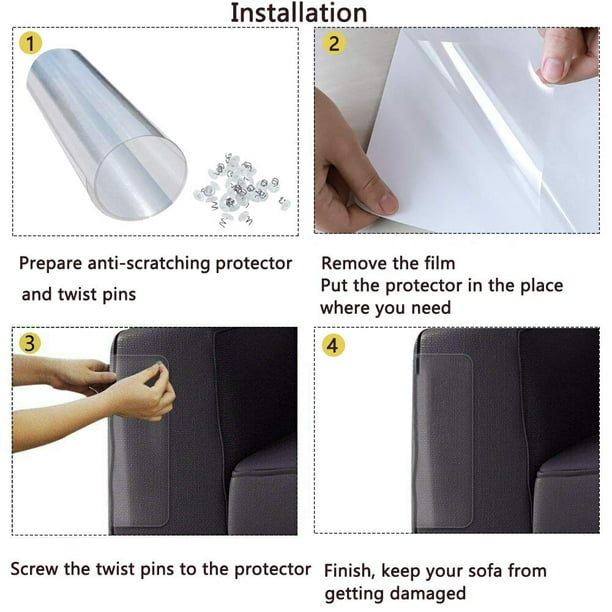 Installation

1

Prepare anti-scratching protector and twist pins

2

Remove the film
Put the protector in the place where you need

3

Screw the twist pins to the protector

4

Finish, keep your sofa from getting damaged