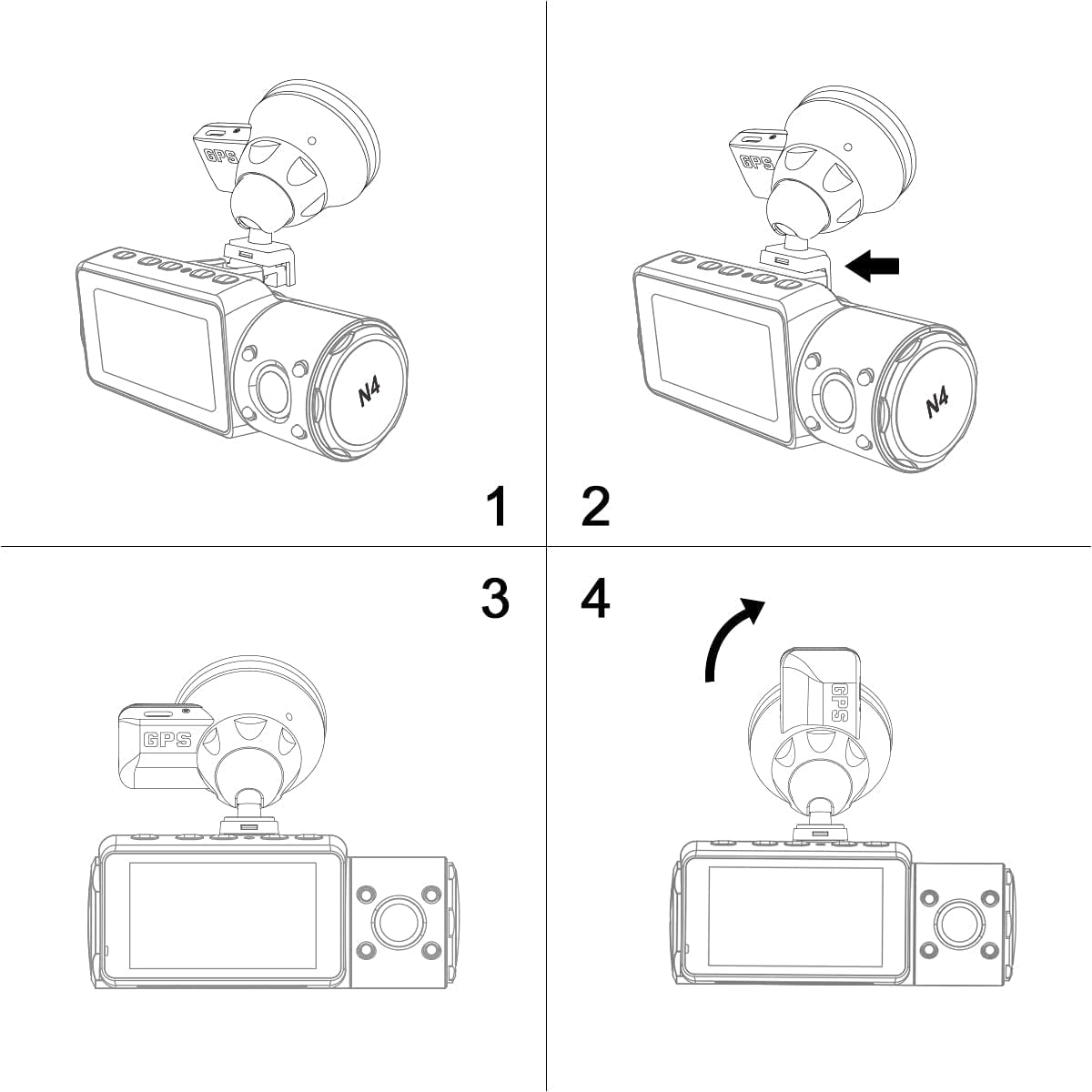 GPS
N4
1
GPS
N4
2
3
GPS
4
GPS