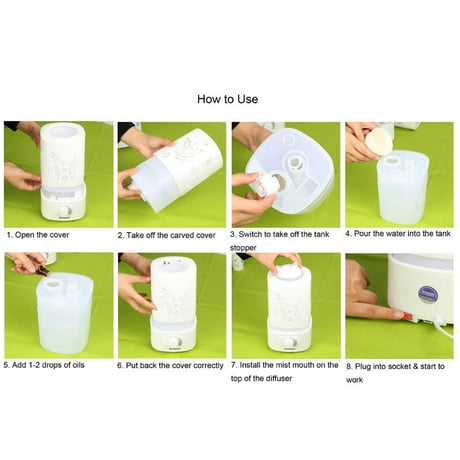 How to Use

1. Open the cover

2. Take off the carved cover

3. Switch to take off the tank stopper

4. Pour the water into the tank

5. Add 1-2 drops of oils

6. Put back the cover correctly

7. Install the mist mouth on the top of the diffuser

8. Plug into socket & start to work