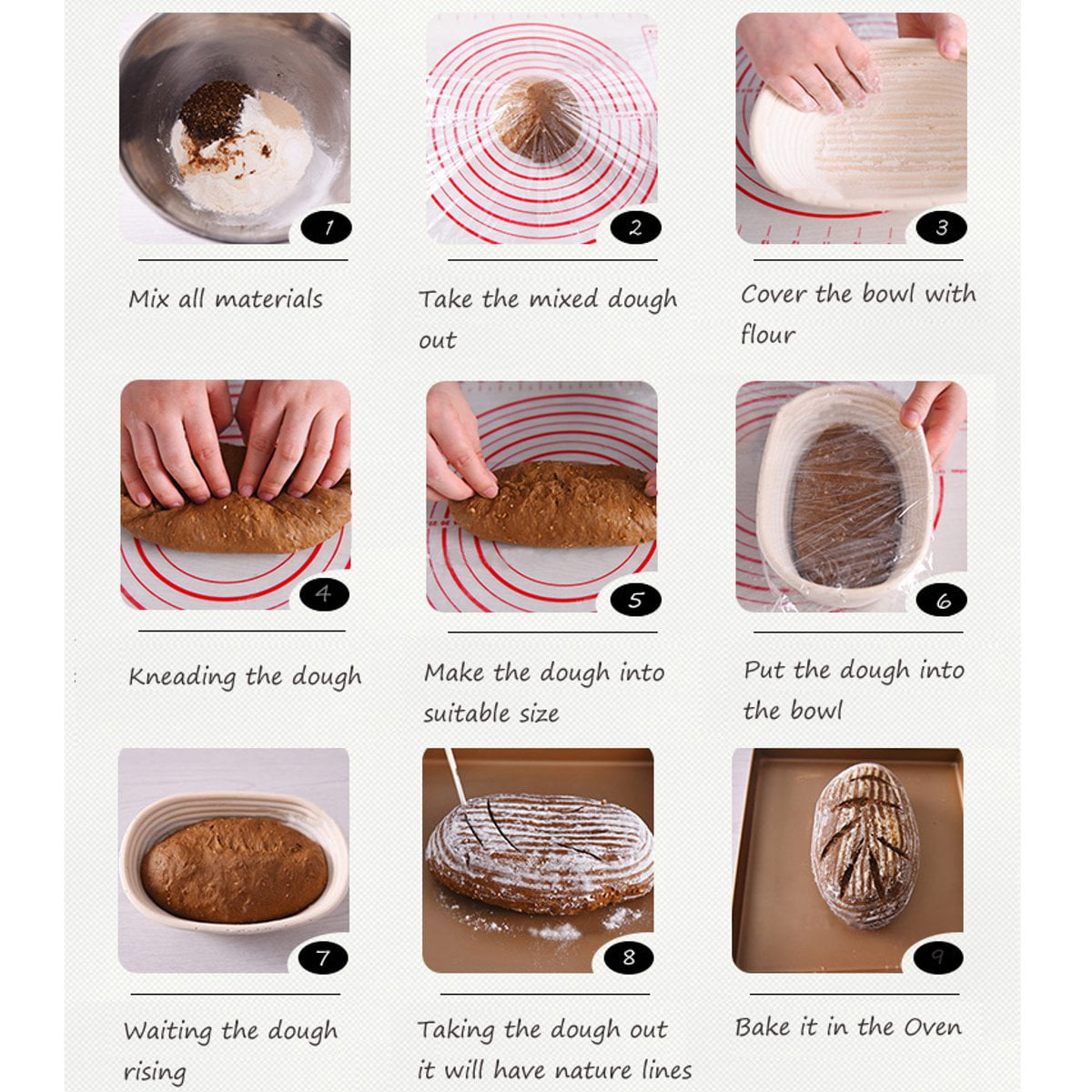 1

Mix all materials

2

Take the mixed dough out

3

Cover the bowl with flour

4

Kneading the dough

5

Make the dough into suitable size

6

Put the dough into the bowl

7

Waiting the dough rising

8

Taking the dough out it will have nature lines

9

Bake it in the Oven