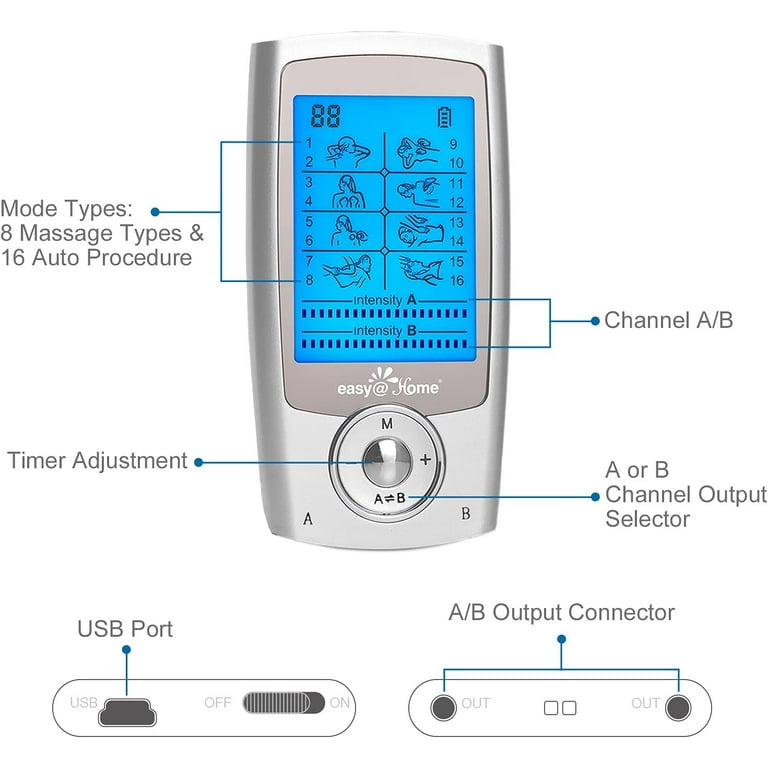 88

1
2
3
4
5
6
7
8

9
10
11
12
13
14
15
16

Intensity A

Intensity B

easy@Home

M
+
A⇌B

A
B

Mode Types:
8 Massage Types &
16 Auto Procedure

Channel A/B

Timer Adjustment

A or B
Channel Output
Selector

USB Port

USB
OFF
ON

A/B Output Connector

OUT
OUT