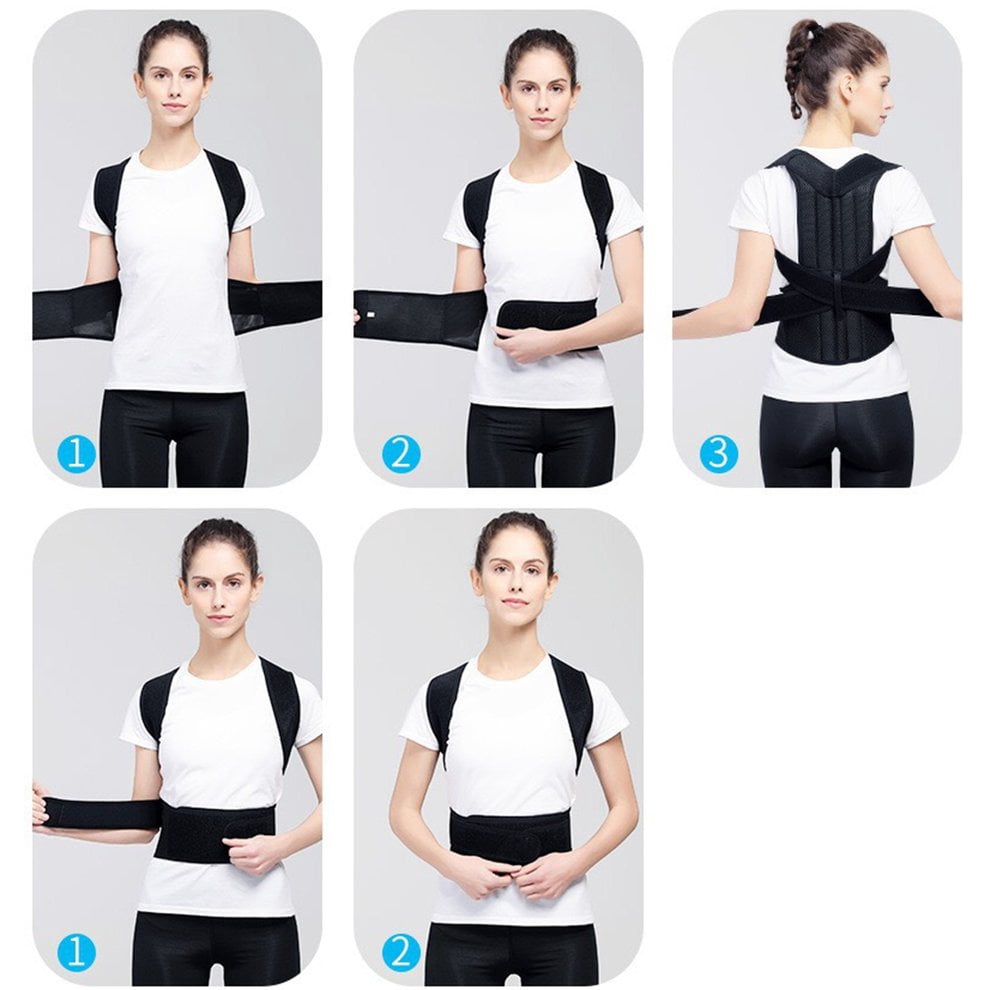 1

2

3

1

2