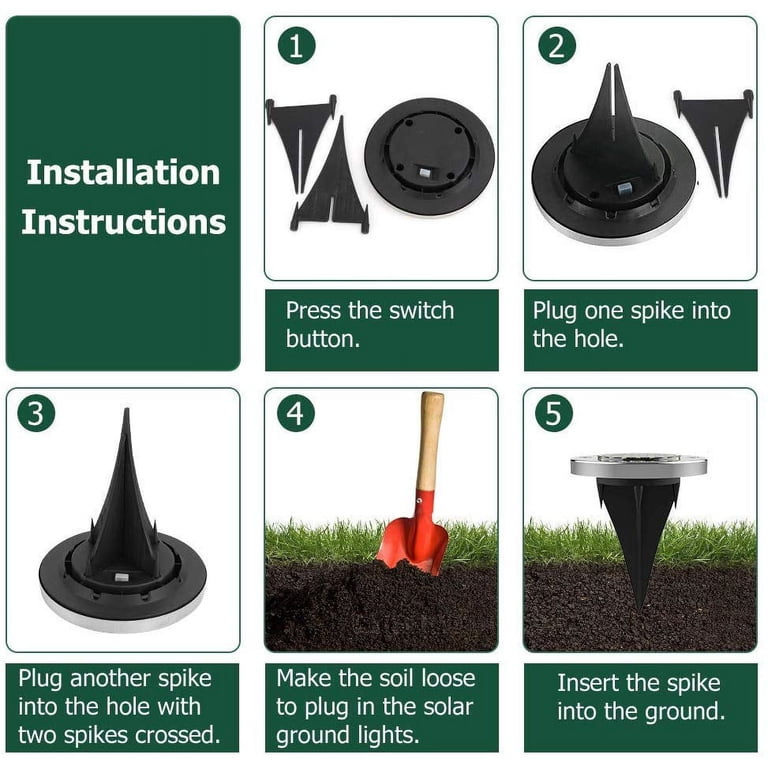 Installation Instructions

1

Press the switch button.

2

Plug one spike into the hole.

3

Plug another spike into the hole with two spikes crossed.

4

Make the soil loose to plug in the solar ground lights.

5

Insert the spike into the ground.