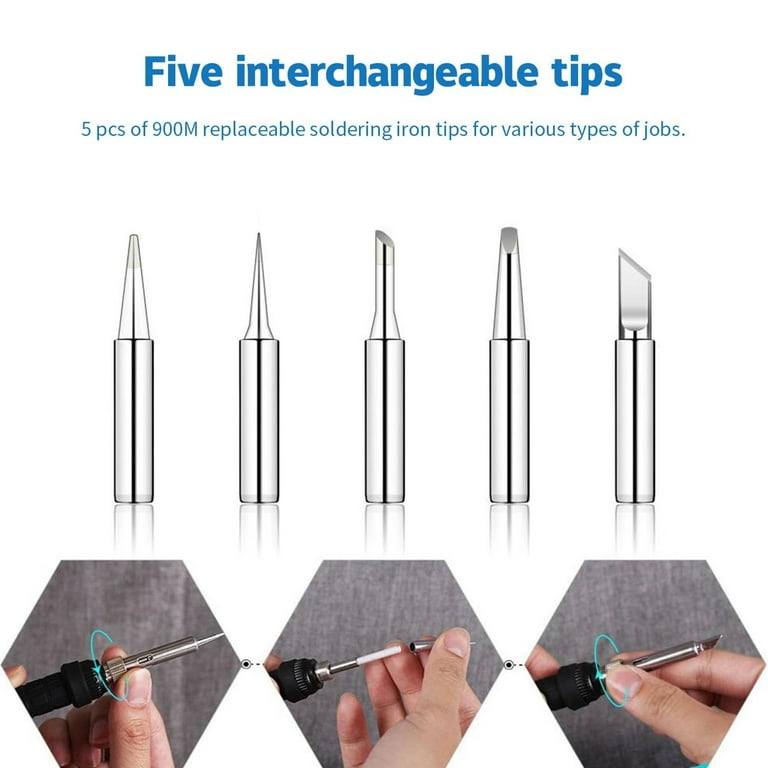 Five interchangeable tips

5 pcs of 900M replaceable soldering iron tips for various types of jobs.