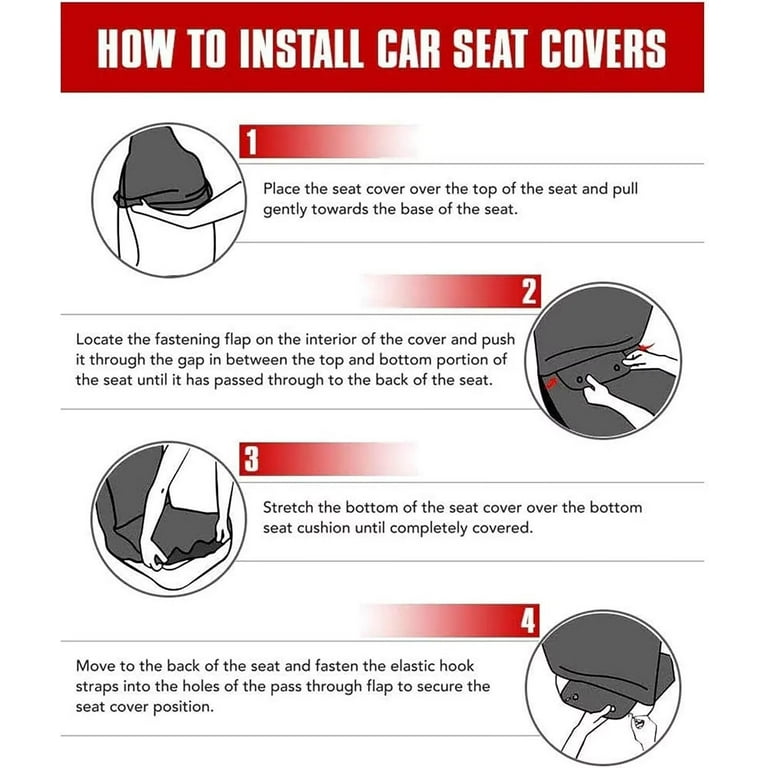 HOW TO INSTALL CAR SEAT COVERS

1

Place the seat cover over the top of the seat and pull gently towards the base of the seat.

2

Locate the fastening flap on the interior of the cover and push it through the gap in between the top and bottom portion of the seat until it has passed through to the back of the seat.

3

Stretch the bottom of the seat cover over the bottom seat cushion until completely covered.

4

Move to the back of the seat and fasten the elastic hook straps into the holes of the pass through flap to secure the seat cover position.