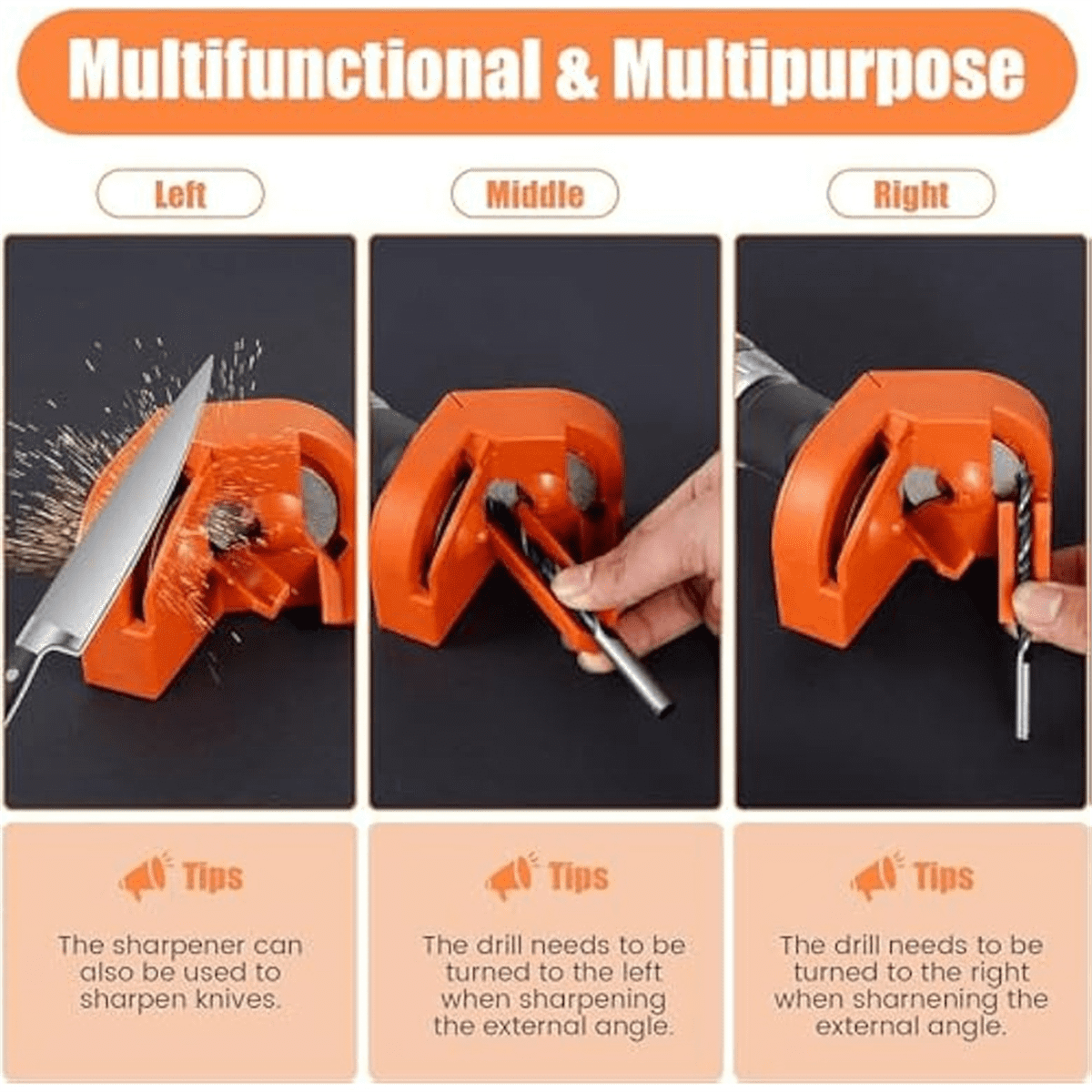 Multifunctional & Multipurpose

Left

Middle

Right

Tips

The sharpener can also be used to sharpen knives.

Tips

The drill needs to be turned to the left when sharpening the external angle.

Tips

The drill needs to be turned to the right when sharnening the external angle.