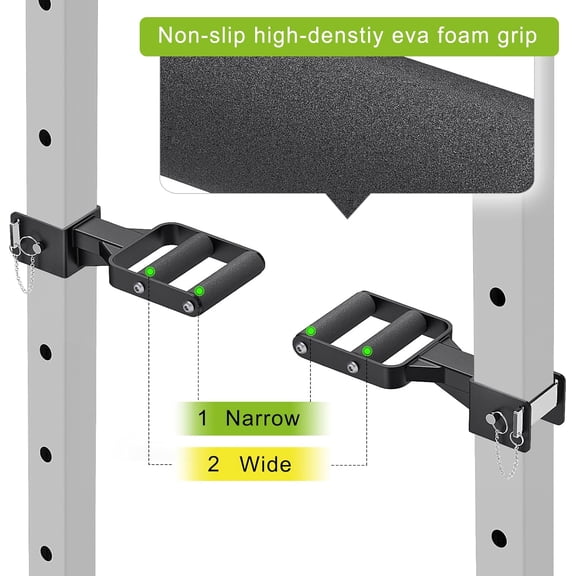 Non-slip high-denstiy eva foam grip

1 Narrow

2 Wide