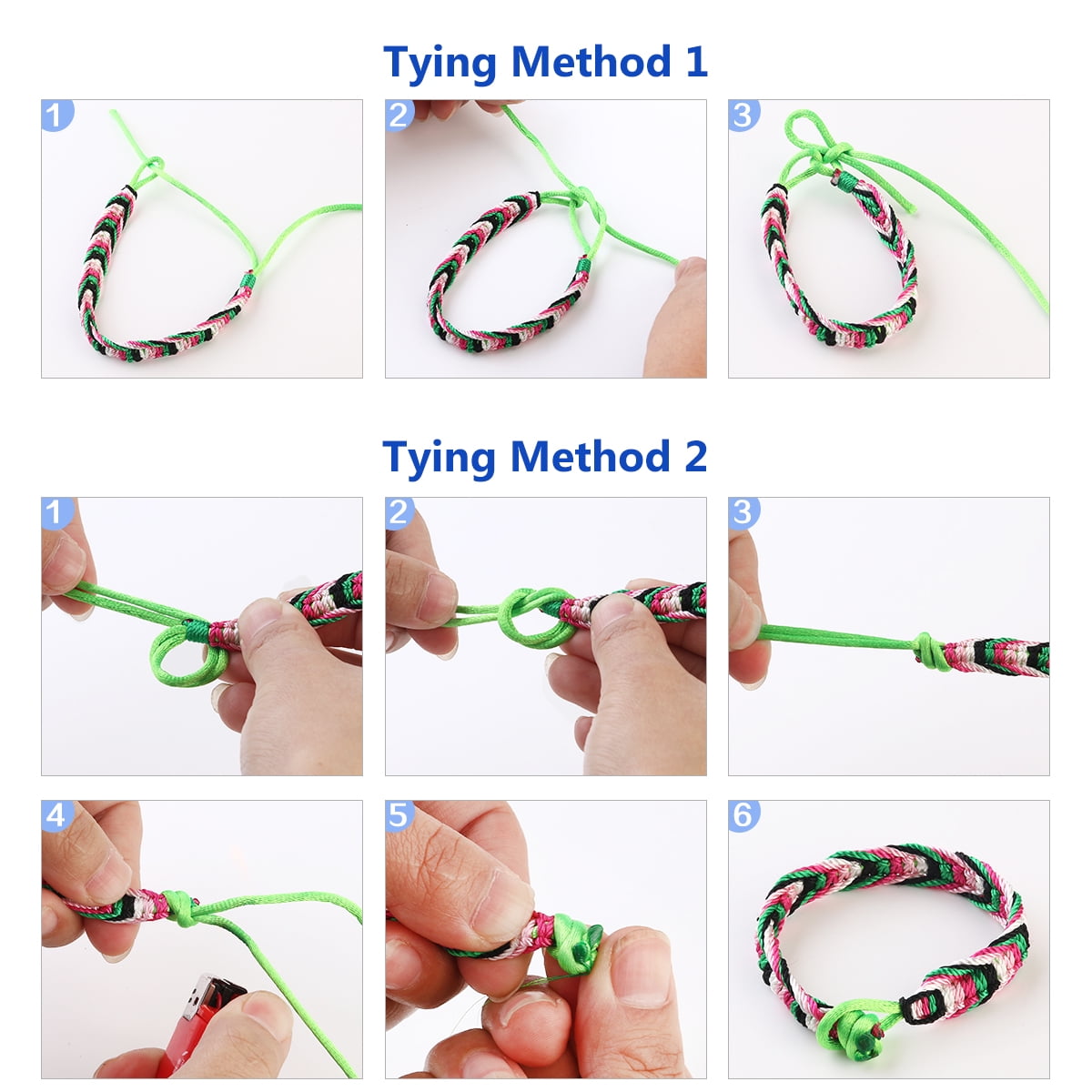 Tying Method 1

1

2

3

Tying Method 2

1

2

3

4

5

6