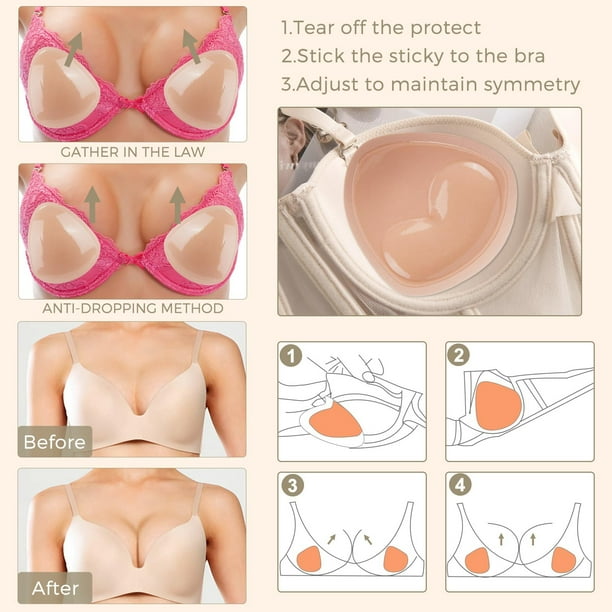 GATHER IN THE LAW

ANTI-DROPPING METHOD

Before

After

1.Tear off the protect
2.Stick the sticky to the bra
3.Adjust to maintain symmetry

1

2

3

4