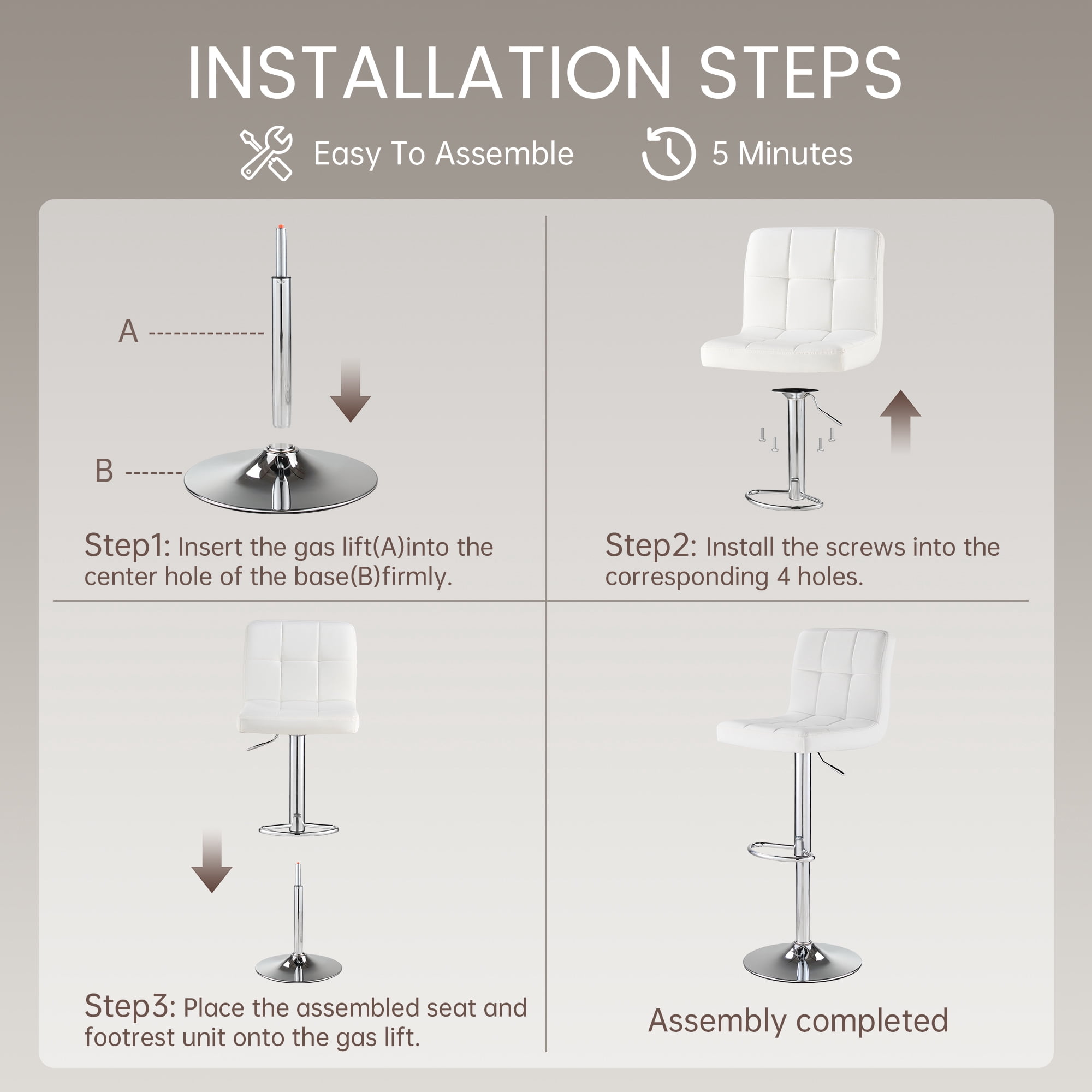 INSTALLATION STEPS

Easy To Assemble

5 Minutes

A

B

Step1: Insert the gas lift(A)into the center hole of the base(B)firmly.

Step2: Install the screws into the corresponding 4 holes.

Step3: Place the assembled seat and footrest unit onto the gas lift.

Assembly completed