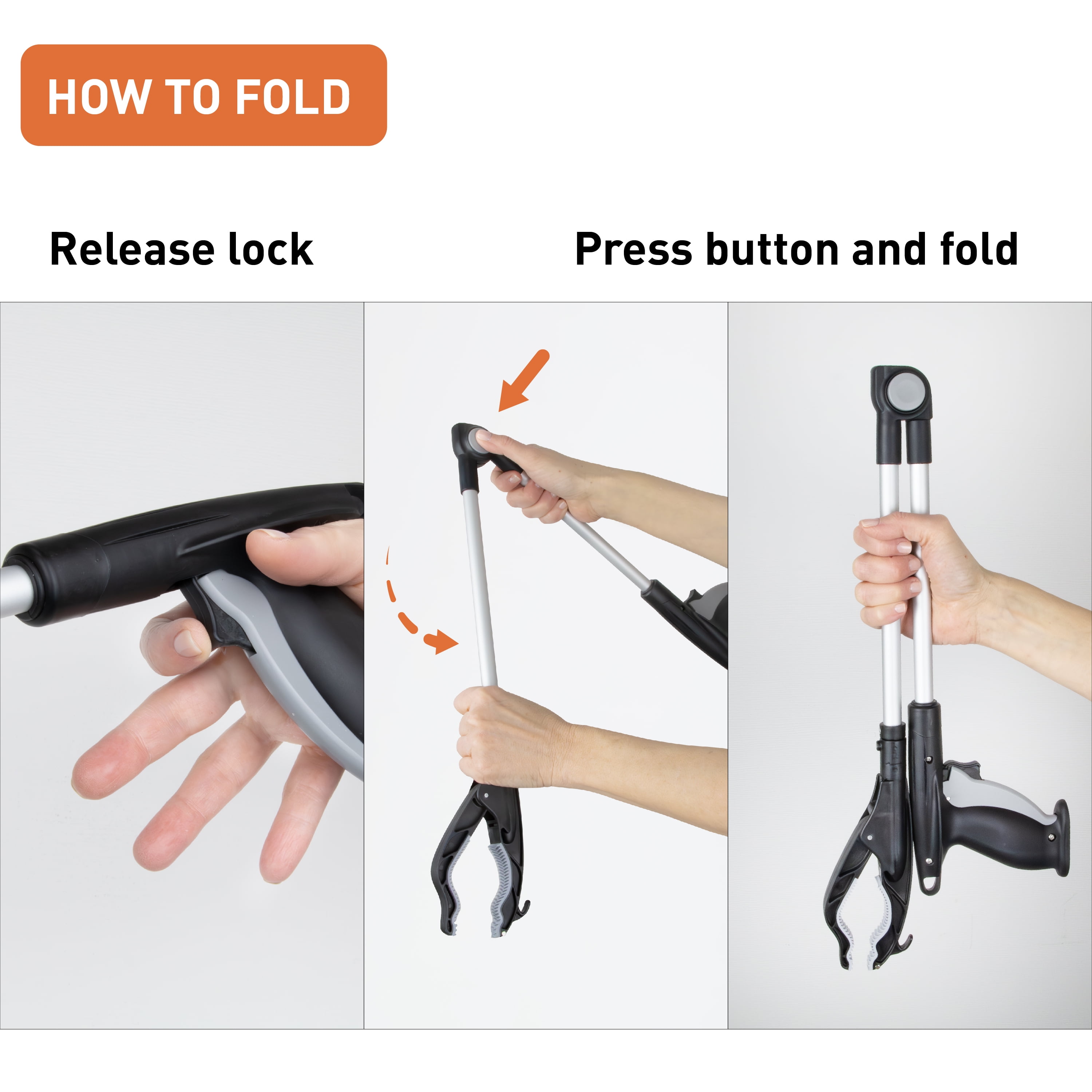 HOW TO FOLD

Release lock

Press button and fold