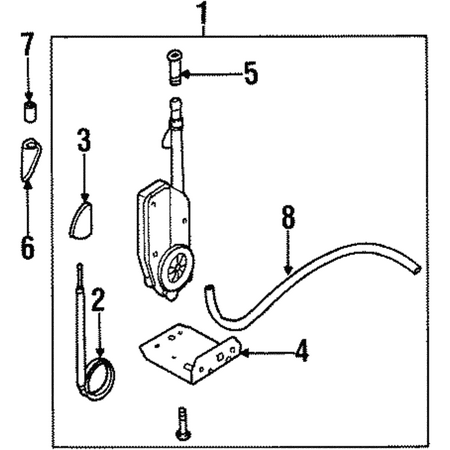 1
7
5
3
6
8
2
4