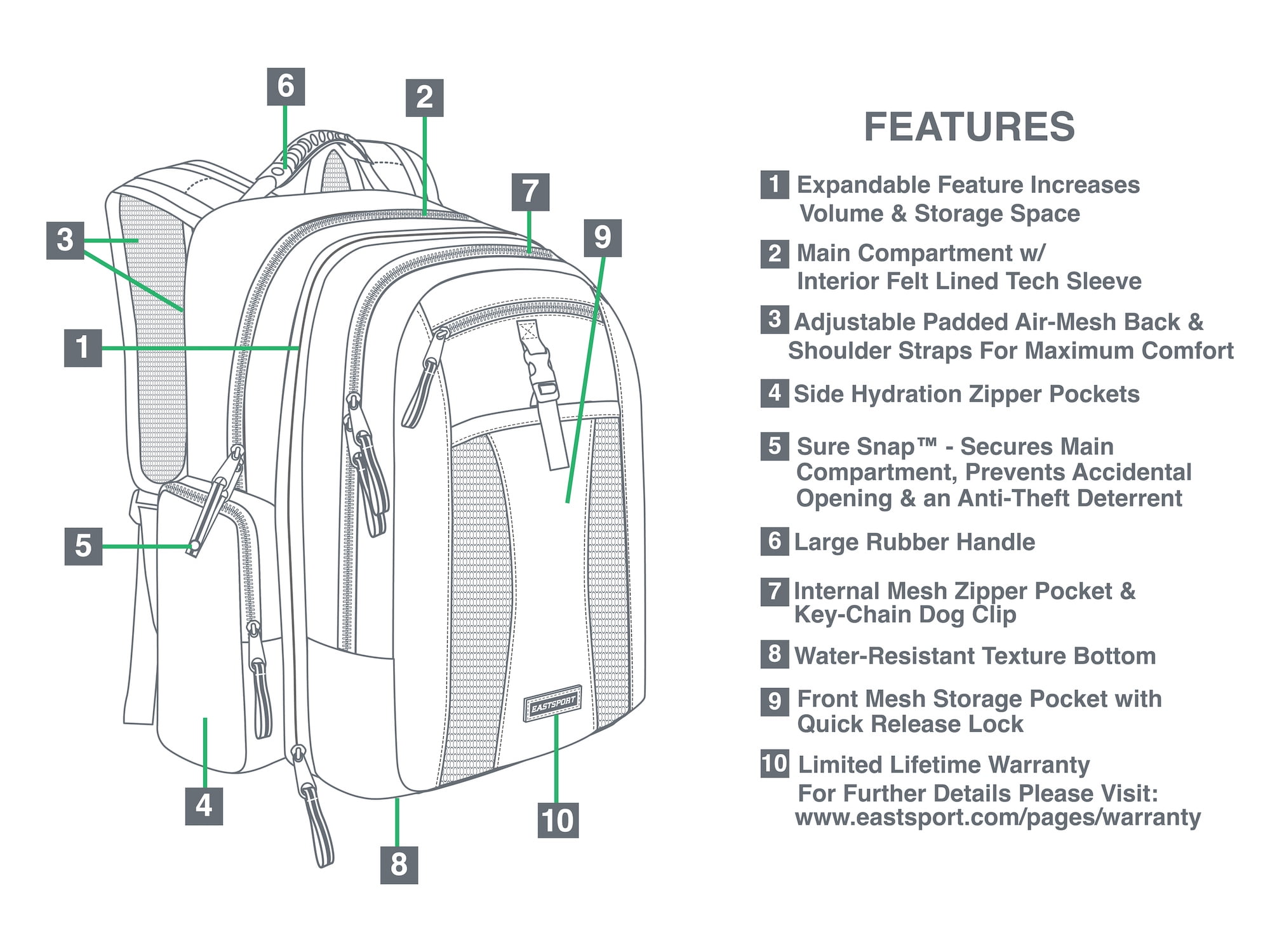 6
2
7
9
3
1
5
4
8
10
EASTSPORT

FEATURES

1 Expandable Feature Increases Volume & Storage Space

2 Main Compartment w/ Interior Felt Lined Tech Sleeve

3 Adjustable Padded Air-Mesh Back & Shoulder Straps For Maximum Comfort

4 Side Hydration Zipper Pockets

5 Sure Snap™ - Secures Main Compartment, Prevents Accidental Opening & an Anti-Theft Deterrent

6 Large Rubber Handle

7 Internal Mesh Zipper Pocket & Key-Chain Dog Clip

8 Water-Resistant Texture Bottom

9 Front Mesh Storage Pocket with Quick Release Lock

10 Limited Lifetime Warranty For Further Details Please Visit: www.eastsport.com/pages/warranty