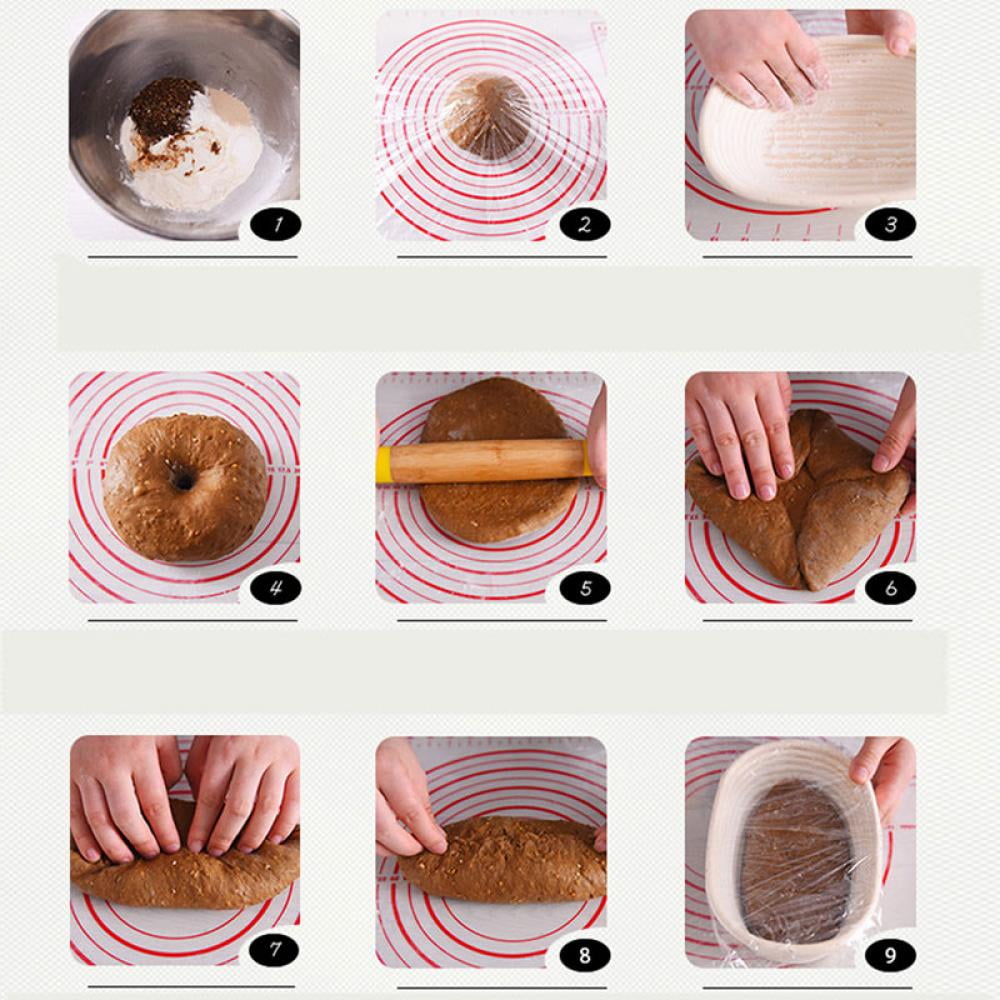 1
2
3
4
5
6
7
8
9