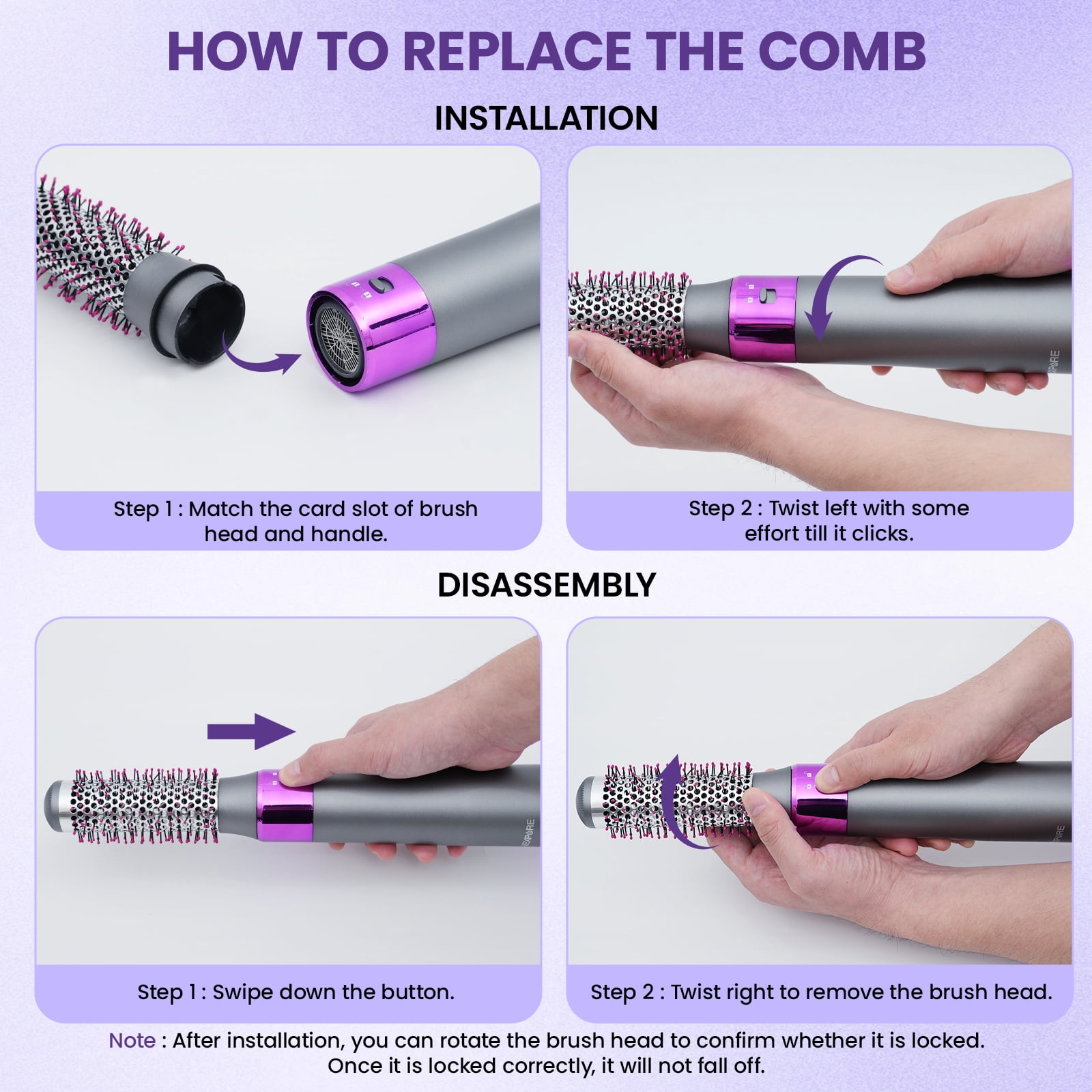 HOW TO REPLACE THE COMB

INSTALLATION

Step 1 : Match the card slot of brush head and handle.

Step 2 : Twist left with some effort till it clicks.

DISASSEMBLY

Step 1 : Swipe down the button.

Step 2 : Twist right to remove the brush head.

Note : After installation, you can rotate the brush head to confirm whether it is locked. Once it is locked correctly, it will not fall off.